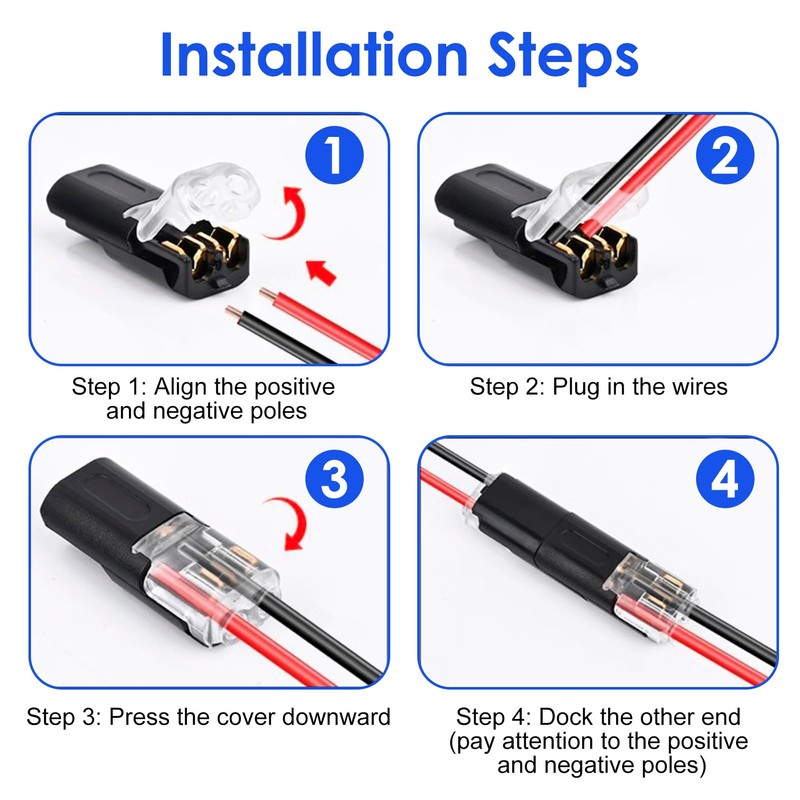 Installation Steps

1

Step 1: Align the positive and negative poles

2

Step 2: Plug in the wires

3

Step 3: Press the cover downward

4

Step 4: Dock the other end (pay attention to the positive and negative poles)