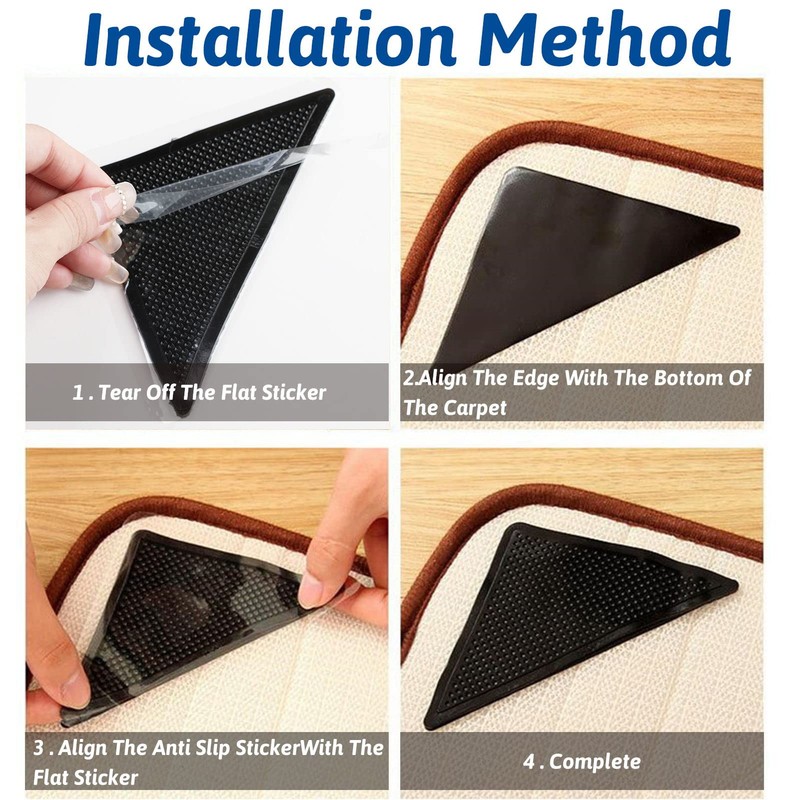 Installation Method

1 . Tear Off The Flat Sticker

2.Align The Edge With The Bottom Of The Carpet

3 . Align The Anti Slip StickerWith The Flat Sticker

4 . Complete