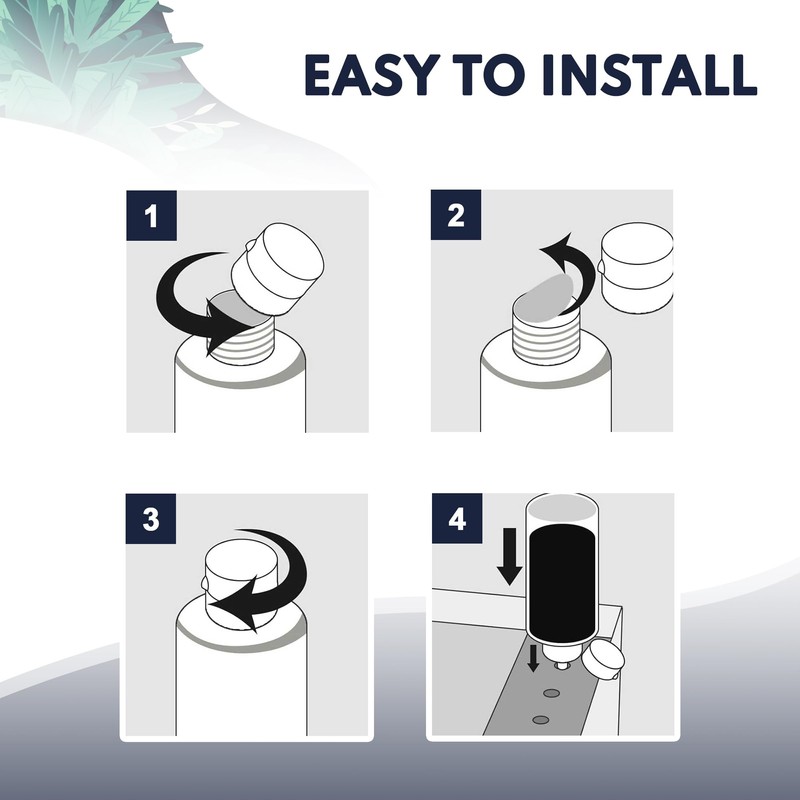 EASY TO INSTALL

1

2

3

4