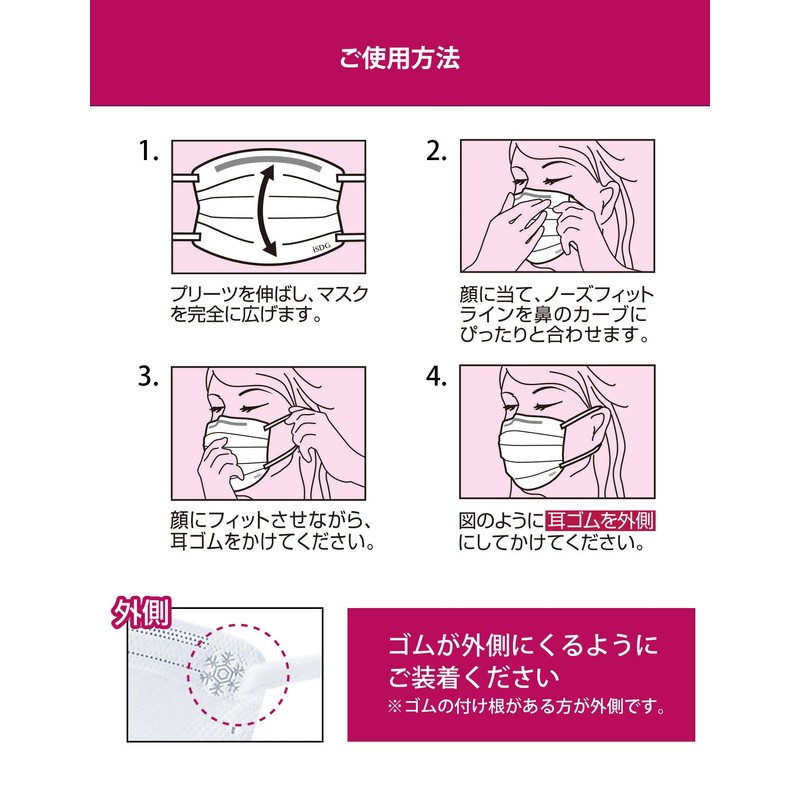 ご使用方法

1.

iSDG

プリーツを伸ばし、マスクを完全に広げます。

2.

顔に当て、ノーズフィットラインを鼻のカーブにぴったりと合わせます。

3.

顔にフィットさせながら、耳ゴムをかけてください。

4.

図のように耳ゴムを外側にしてかけてください。

外側

ゴムが外側にくるようにご装着ください
※ゴムの付け根がある方が外側です。