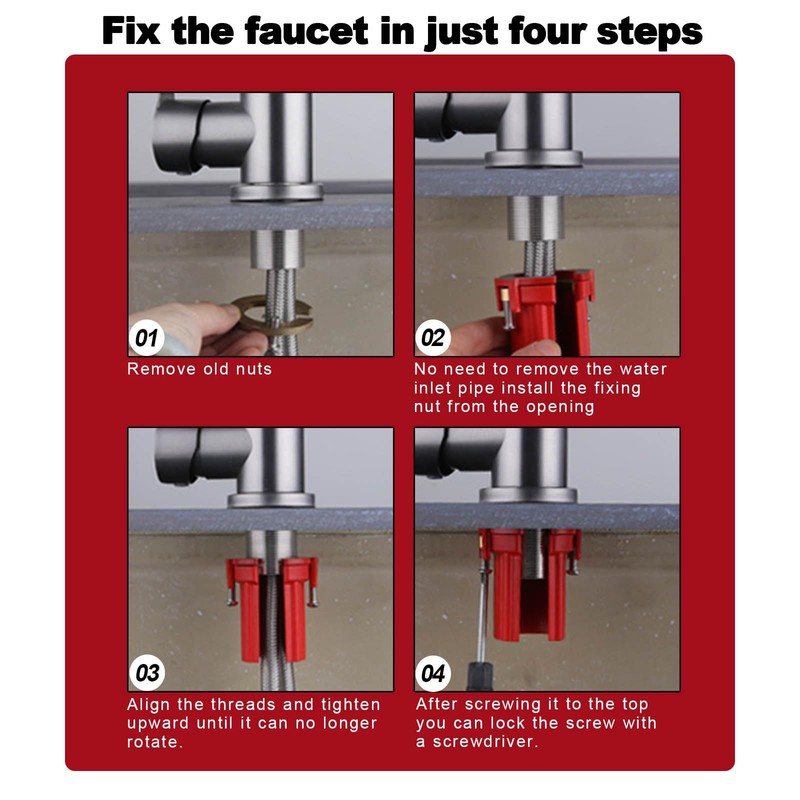 Fix the faucet in just four steps

01
Remove old nuts

02
No need to remove the water inlet pipe install the fixing nut from the opening

03
Align the threads and tighten upward until it can no longer rotate.

04
After screwing it to the top you can lock the screw with a screwdriver.