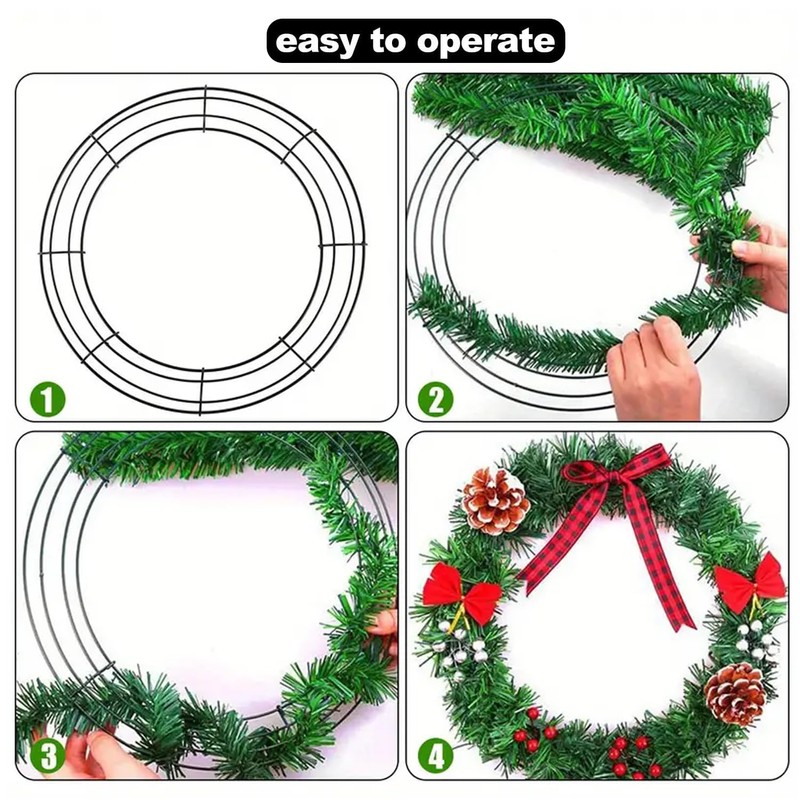 easy to operate

1

2

3

4