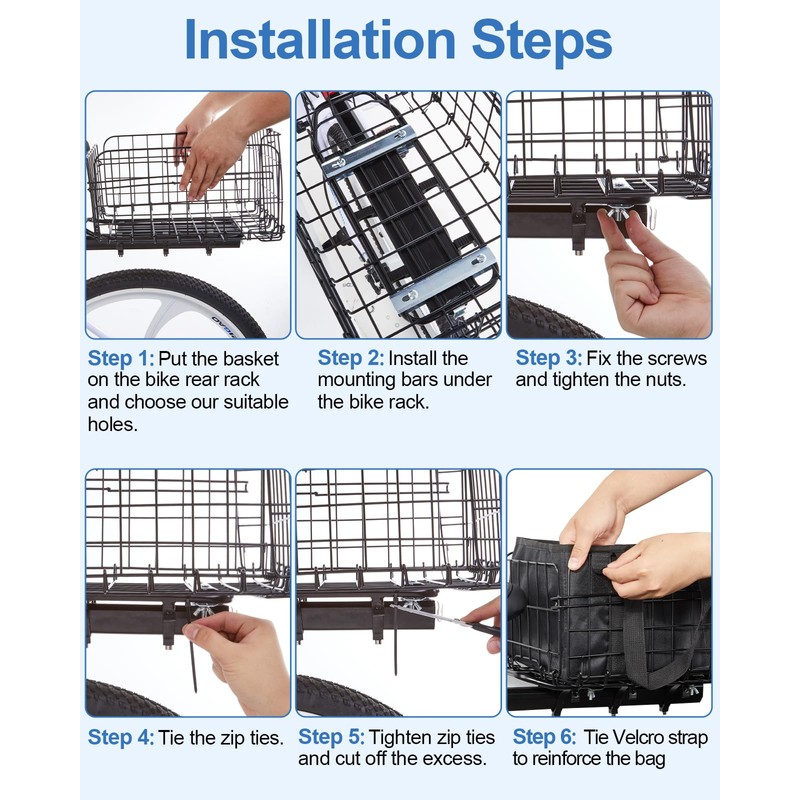 Installation Steps

Step 1: Put the basket on the bike rear rack and choose our suitable holes.

Step 2: Install the mounting bars under the bike rack.

Step 3: Fix the screws and tighten the nuts.

Step 4: Tie the zip ties.

Step 5: Tighten zip ties and cut off the excess.

Step 6: Tie Velcro strap to reinforce the bag