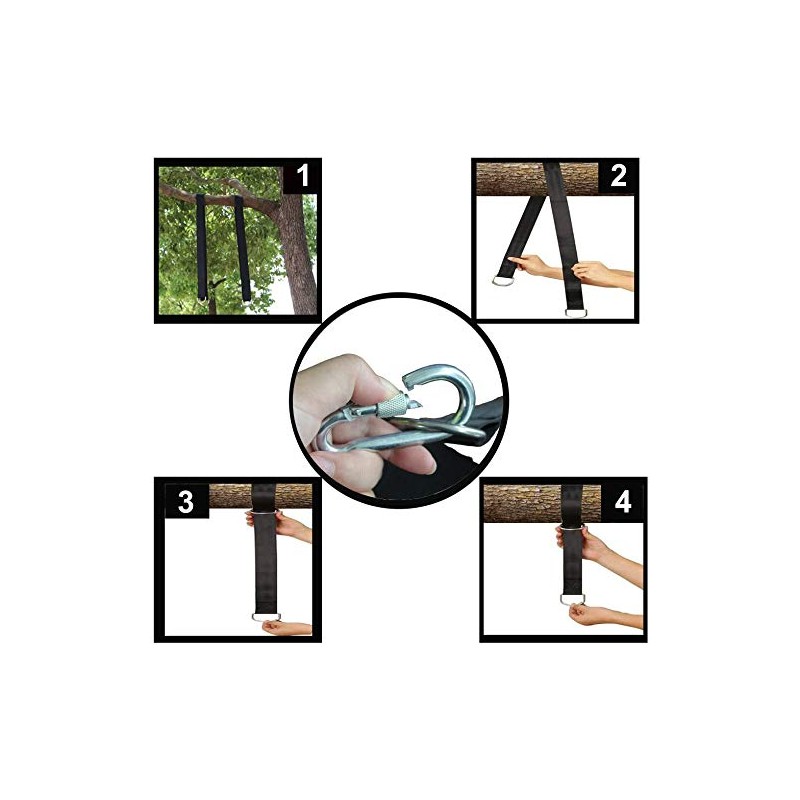 1

2

3

4