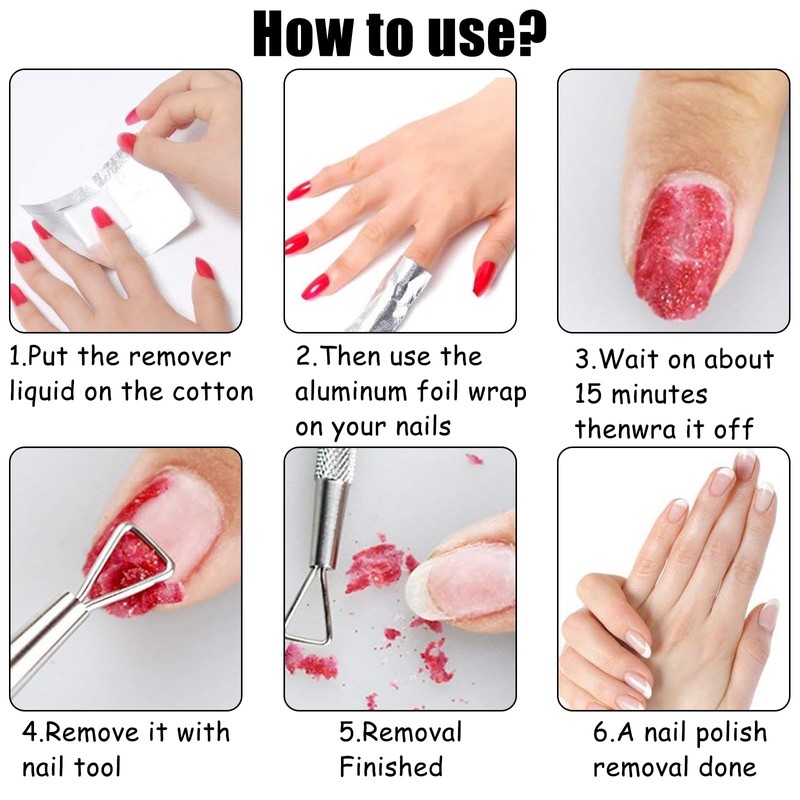 How to use?

1.Put the remover liquid on the cotton

2.Then use the aluminum foil wrap on your nails

3.Wait on about 15 minutes thenwra it off

4.Remove it with nail tool

5.Removal Finished

6.A nail polish removal done