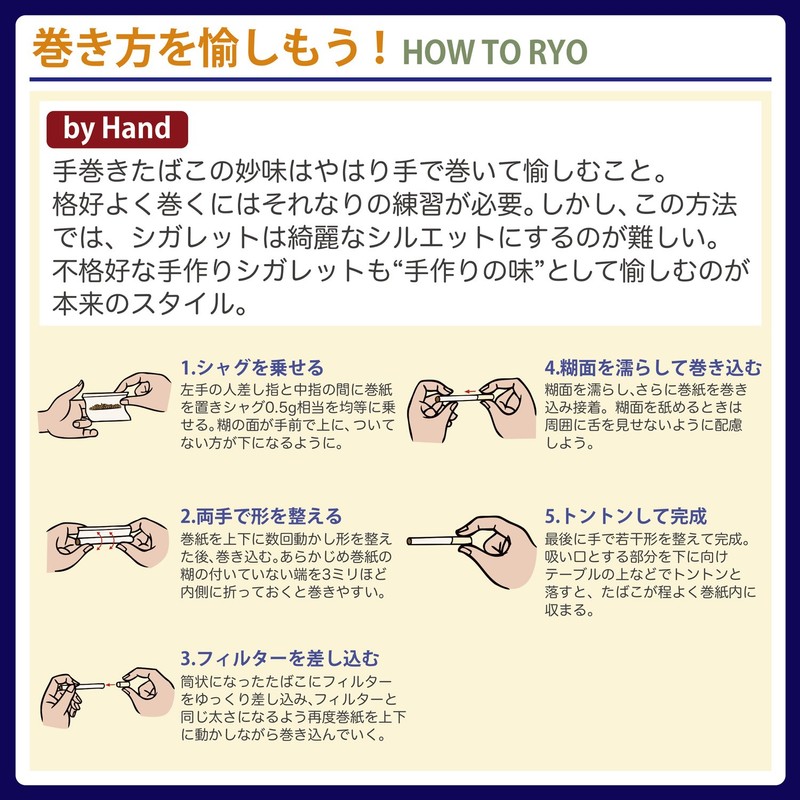 巻き方を愉しもう！ HOW TO RYO

by Hand

手巻きたばこの妙味はやはり手で巻いて愉しむこと。格好よく巻くにはそれなりの練習が必要。しかし、この方法では、シガレットは綺麗なシルエットにするのが難しい。不格好な手作りシガレットも“手作りの味”として愉しむのが本来のスタイル。

1.シャグを乗せる
左手の人差し指と中指の間に巻紙を置きシャグ0.5g相当を均等に乗せる。糊の面が手前で上に、ついてない方が下になるように。

2.両手で形を整える
巻紙を上下に数回動かし形を整えた後、巻き込む。あらかじめ巻紙の糊の付いていない端を3ミリほど内側に折っておくと巻きやすい。

3.フィルターを差し込む
筒状になったたばこにフィルターをゆっくり差し込み、フィルターと同じ太さになるよう再度巻紙を上下に動かしながら巻き込んでいく。

4.糊面を濡らして巻き込む
糊面を濡らし、さらに巻紙を巻き込み接着。糊面を舐めるときは周囲に舌を見せないように配慮しよう。

5.トントンして完成
最後に手で若干形を整えて完成。吸い口とする部分を下に向けテーブルの上などでトントンと落すと、たばこが程よく巻紙内に収まる。