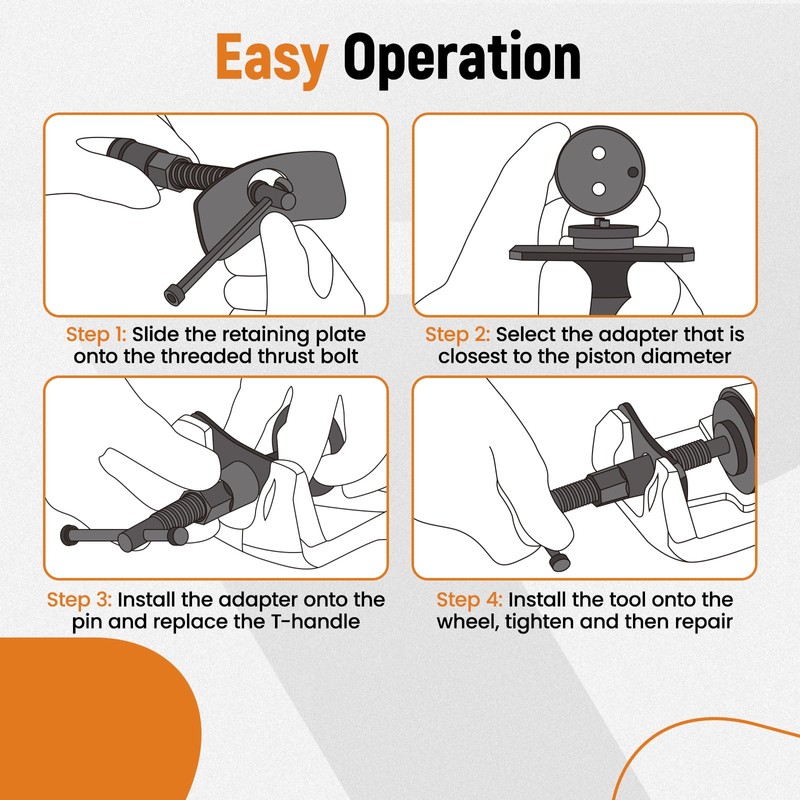 Easy Operation

Step 1: Slide the retaining plate onto the threaded thrust bolt

Step 2: Select the adapter that is closest to the piston diameter

Step 3: Install the adapter onto the pin and replace the T-handle

Step 4: Install the tool onto the wheel, tighten and then repair