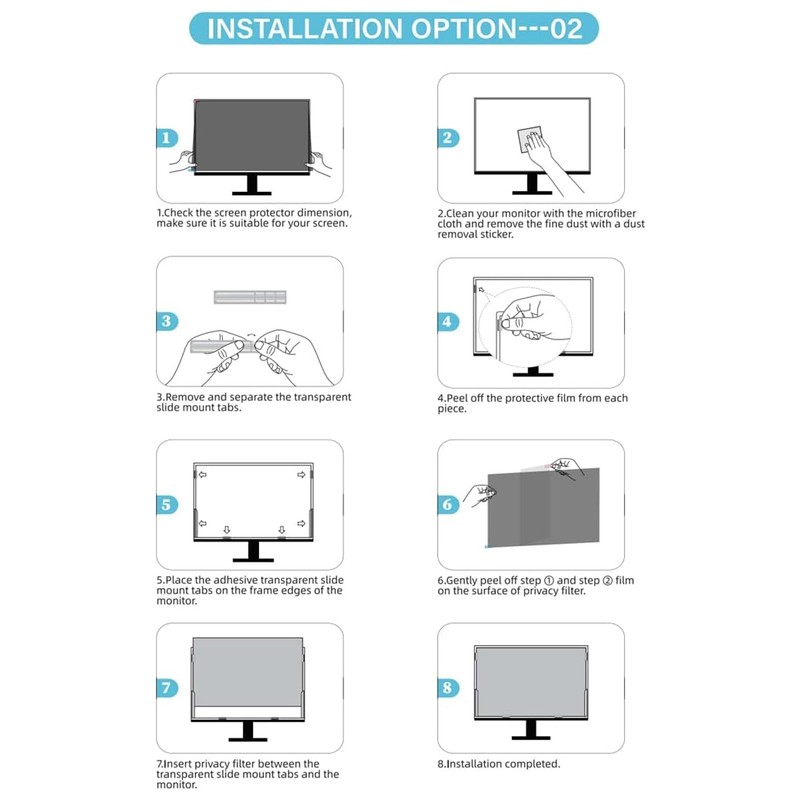 INSTALLATION OPTION---02

1

1.Check the screen protector dimension, make sure it is suitable for your screen.

2

2.Clean your monitor with the microfiber cloth and remove the fine dust with a dust removal sticker.

3

3.Remove and separate the transparent slide mount tabs.

4

4.Peel off the protective film from each piece.

5

5.Place the adhesive transparent slide mount tabs on the frame edges of the monitor.

6

6.Gently peel off step ① and step ② film on the surface of privacy filter.

7

7.Insert privacy filter between the transparent slide mount tabs and the monitor.

8

8.Installation completed.