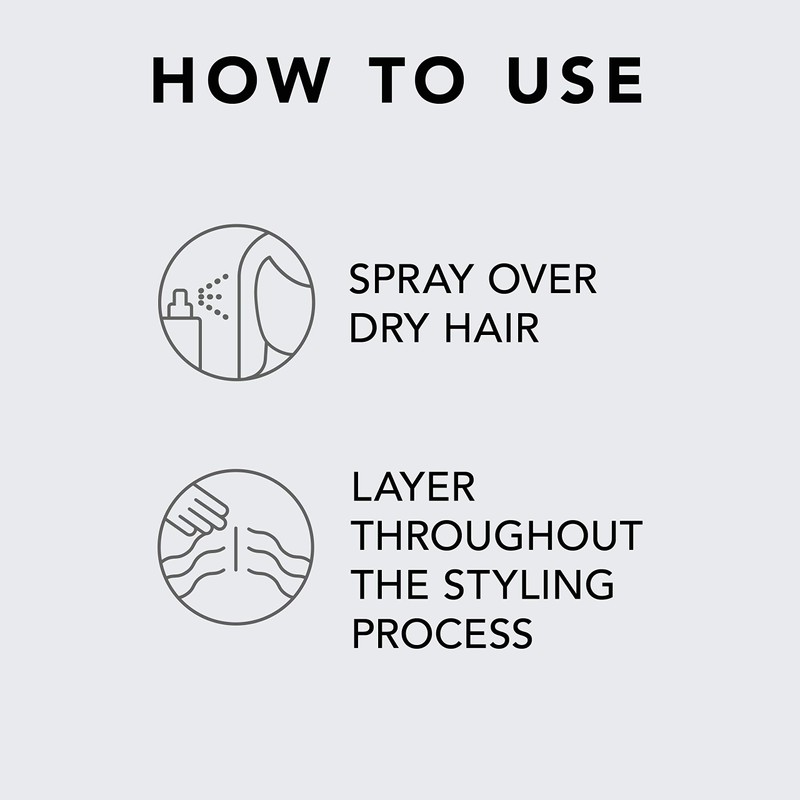 HOW TO USE

SPRAY OVER DRY HAIR

LAYER THROUGHOUT THE STYLING PROCESS