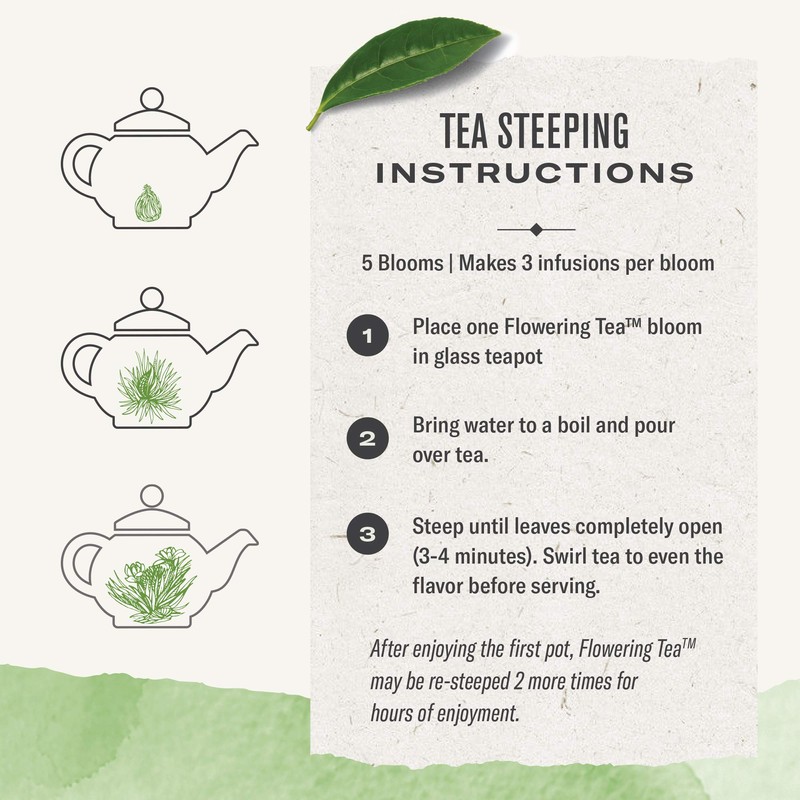 TEA STEEPING
INSTRUCTIONS

5 Blooms | Makes 3 infusions per bloom

1 Place one Flowering Tea™ bloom in glass teapot

2 Bring water to a boil and pour over tea.

3 Steep until leaves completely open (3-4 minutes). Swirl tea to even the flavor before serving.

After enjoying the first pot, Flowering Tea™ may be re-steeped 2 more times for hours of enjoyment.