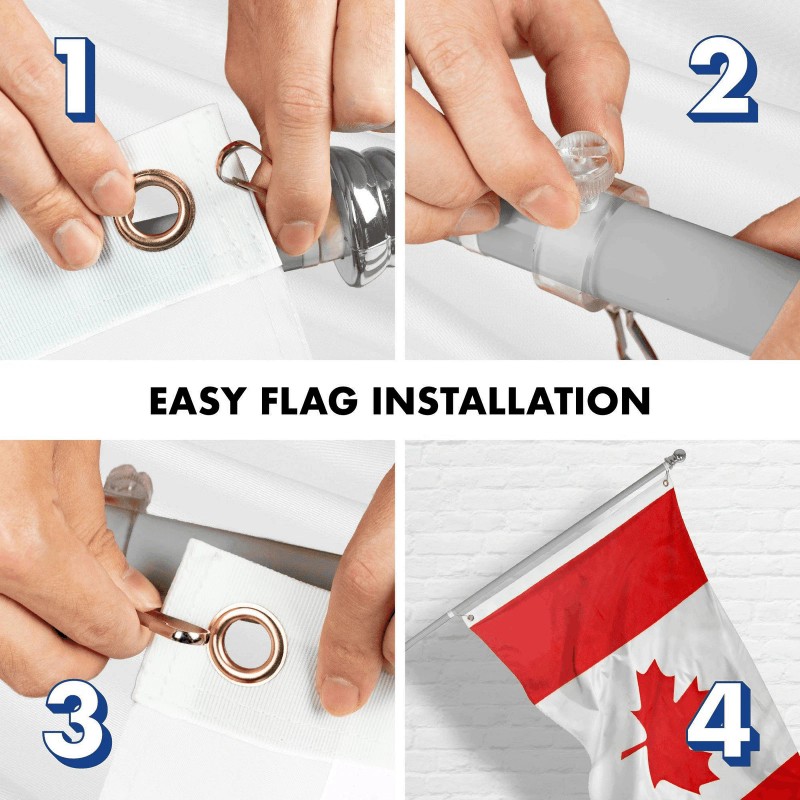 1

2

EASY FLAG INSTALLATION

3

4