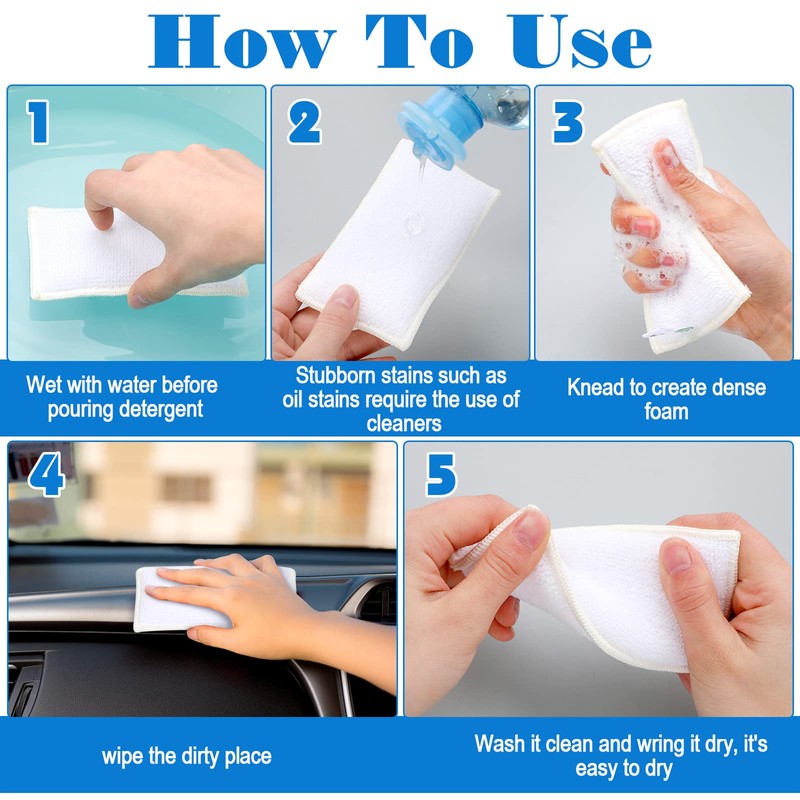 How To Use

1

Wet with water before pouring detergent

2

Stubborn stains such as oil stains require the use of cleaners

3

Knead to create dense foam

4

wipe the dirty place

5

Wash it clean and wring it dry, it's easy to dry