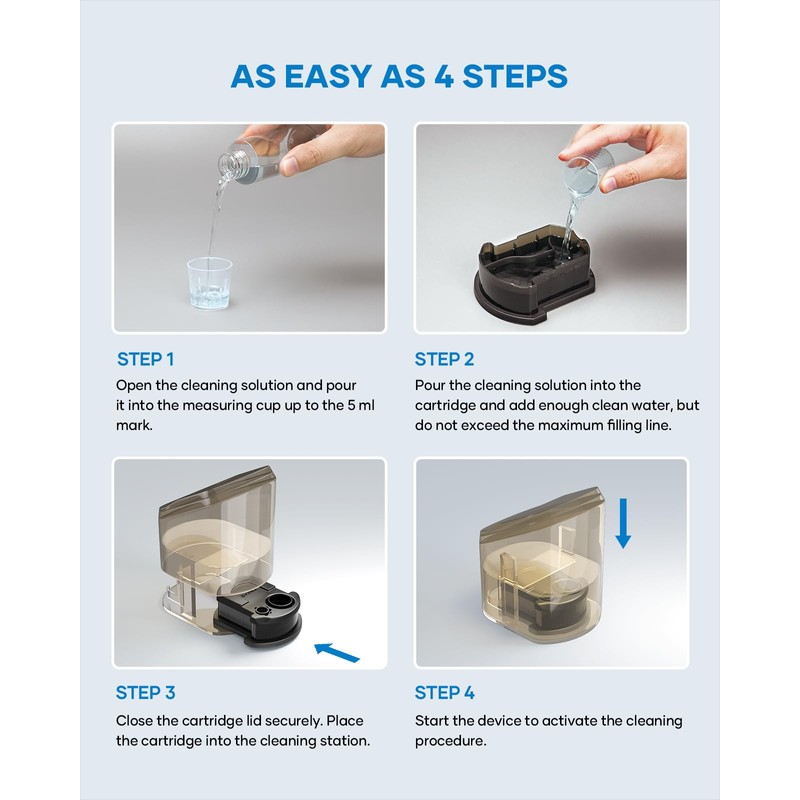 AS EASY AS 4 STEPS

STEP 1
Open the cleaning solution and pour it into the measuring cup up to the 5 ml mark.

STEP 2
Pour the cleaning solution into the cartridge and add enough clean water, but do not exceed the maximum filling line.

STEP 3
Close the cartridge lid securely. Place the cartridge into the cleaning station.

STEP 4
Start the device to activate the cleaning procedure.