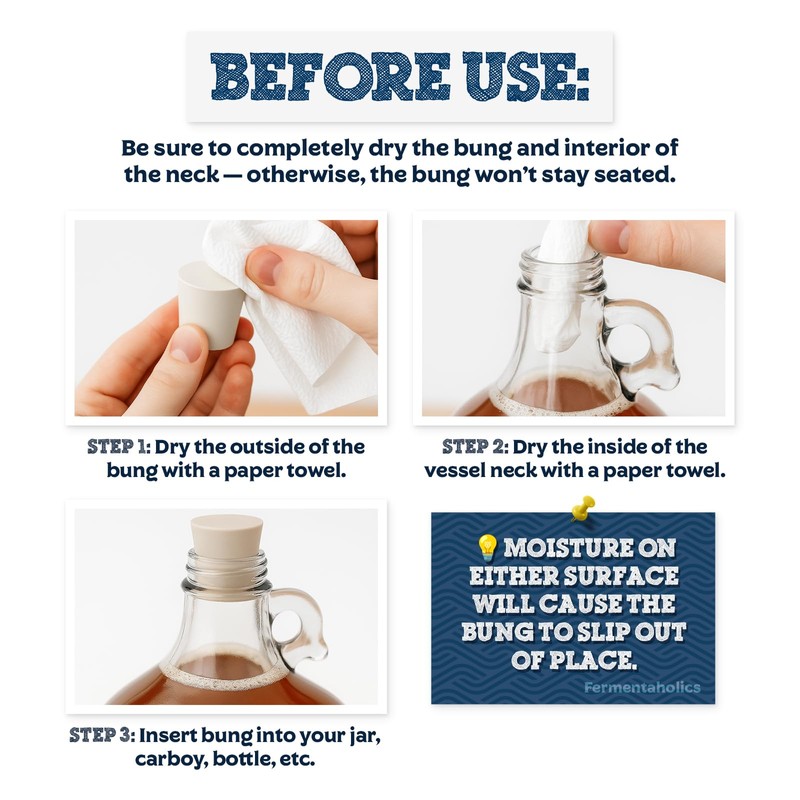 BEFORE USE:

Be sure to completely dry the bung and interior of the neck — otherwise, the bung won't stay seated.

STEP 1: Dry the outside of the bung with a paper towel.

STEP 2: Dry the inside of the vessel neck with a paper towel.

STEP 3: Insert bung into your jar, carboy, bottle, etc.

MOISTURE ON EITHER SURFACE WILL CAUSE THE BUNG TO SLIP OUT OF PLACE.

Fermentaholics