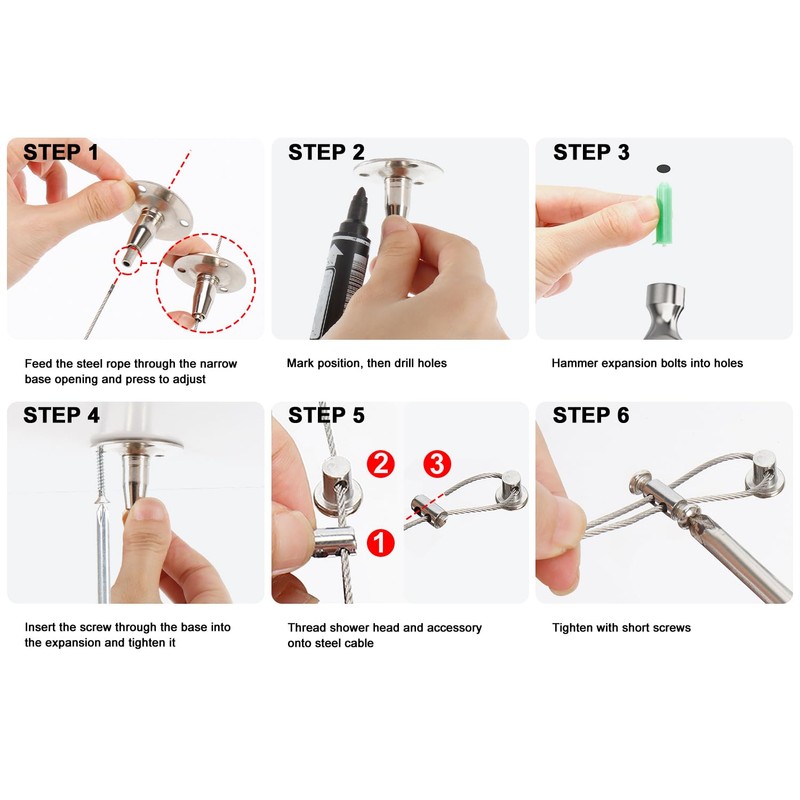 STEP 1

Feed the steel rope through the narrow base opening and press to adjust

STEP 2

Mark position, then drill holes

STEP 3

Hammer expansion bolts into holes

STEP 4

Insert the screw through the base into the expansion and tighten it

STEP 5

2

3

1

Thread shower head and accessory onto steel cable

STEP 6

Tighten with short screws