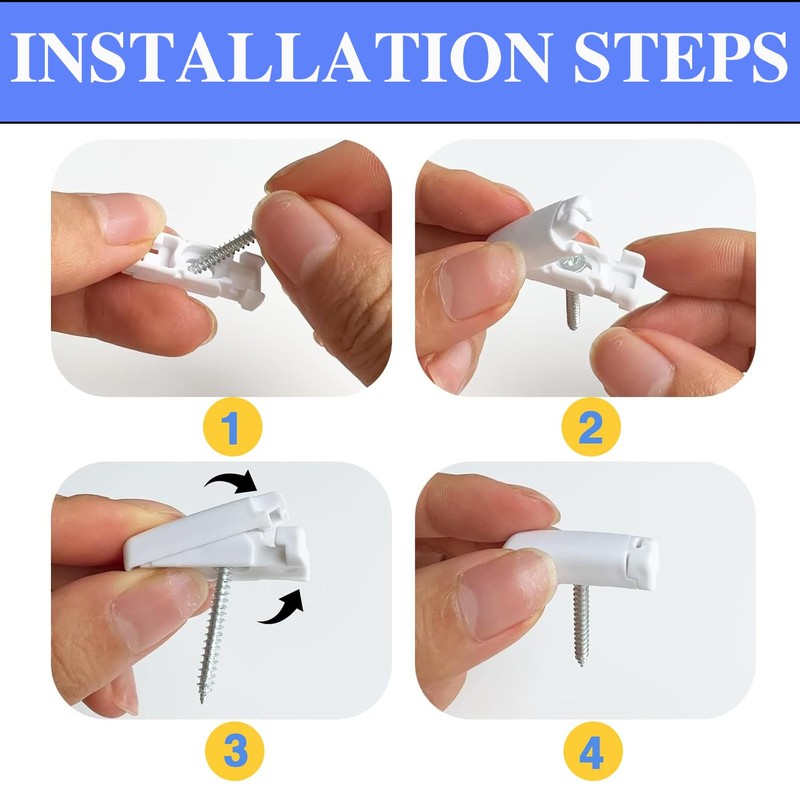 INSTALLATION STEPS

1

2

3

4