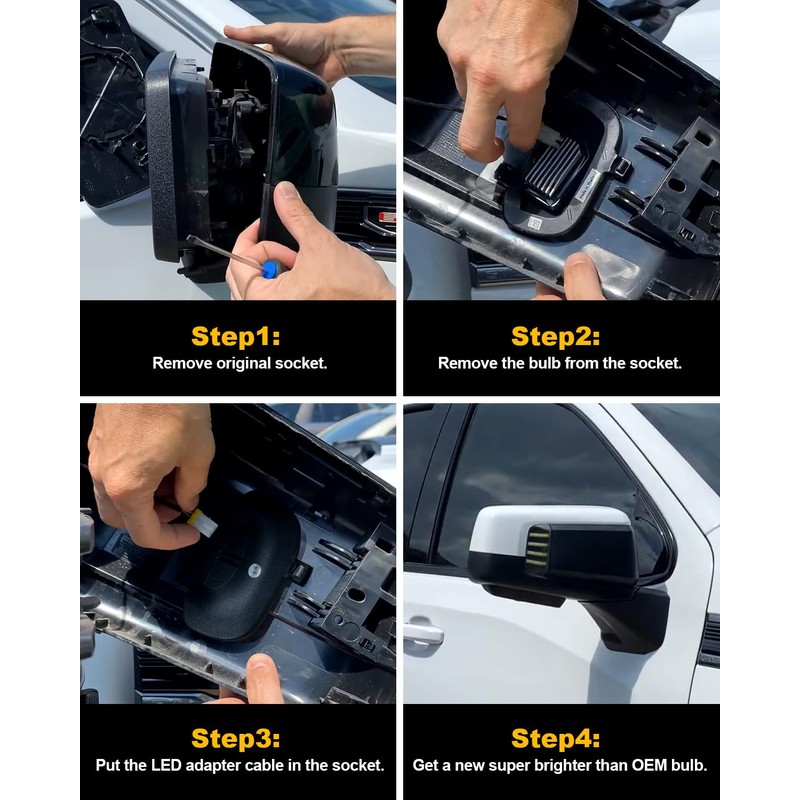 Step1:
Remove original socket.

Step2:
Remove the bulb from the socket.

Step3:
Put the LED adapter cable in the socket.

Step4:
Get a new super brighter than OEM bulb.