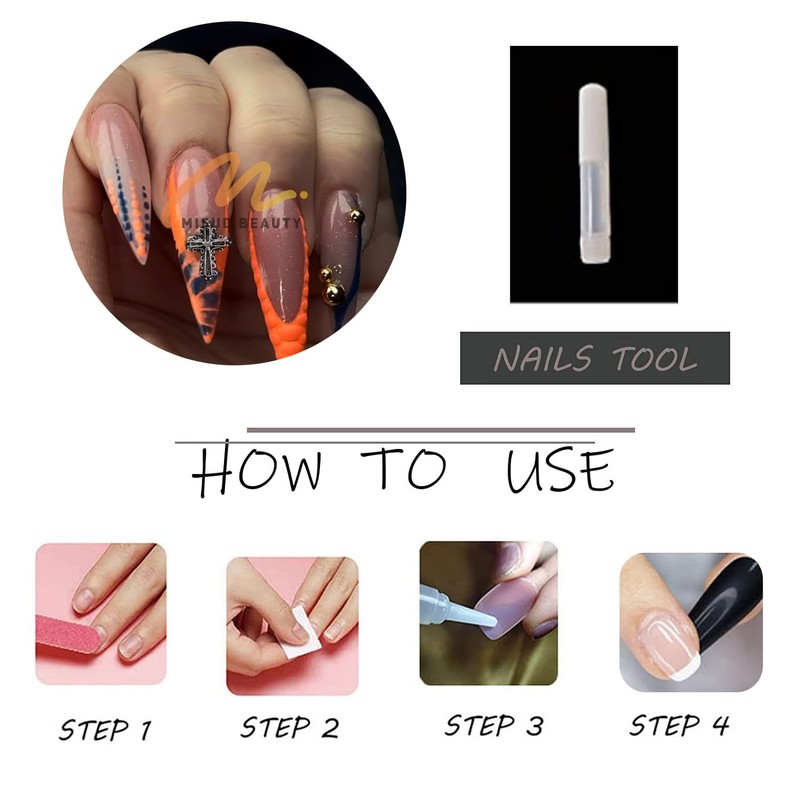 MISUD BEAUTY

NAILS TOOL

HOW TO USE

STEP 1

STEP 2

STEP 3

STEP 4