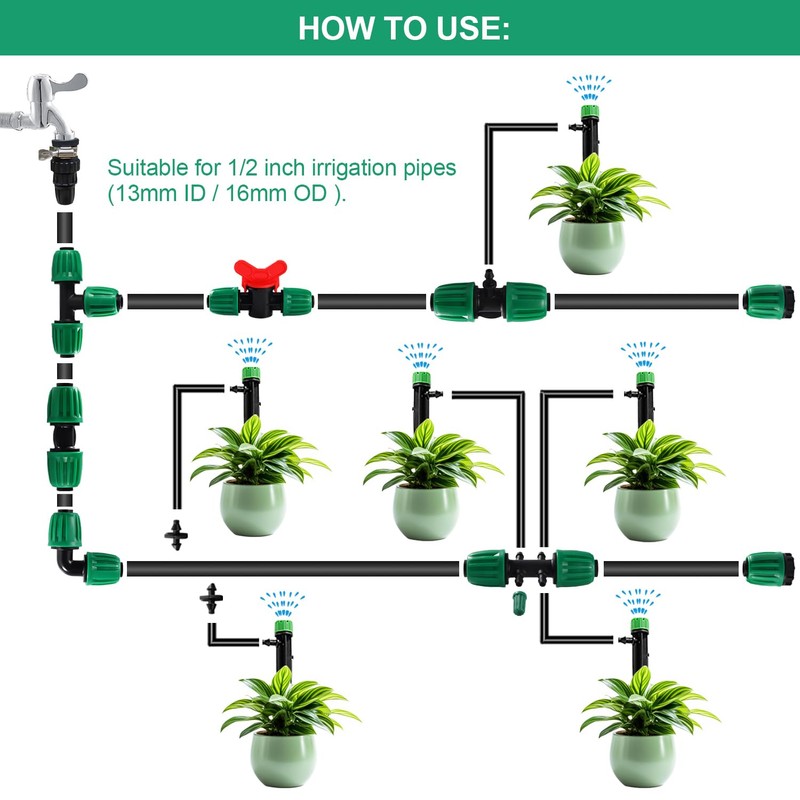 HOW TO USE:

Suitable for 1/2 inch irrigation pipes (13mm ID / 16mm OD ).