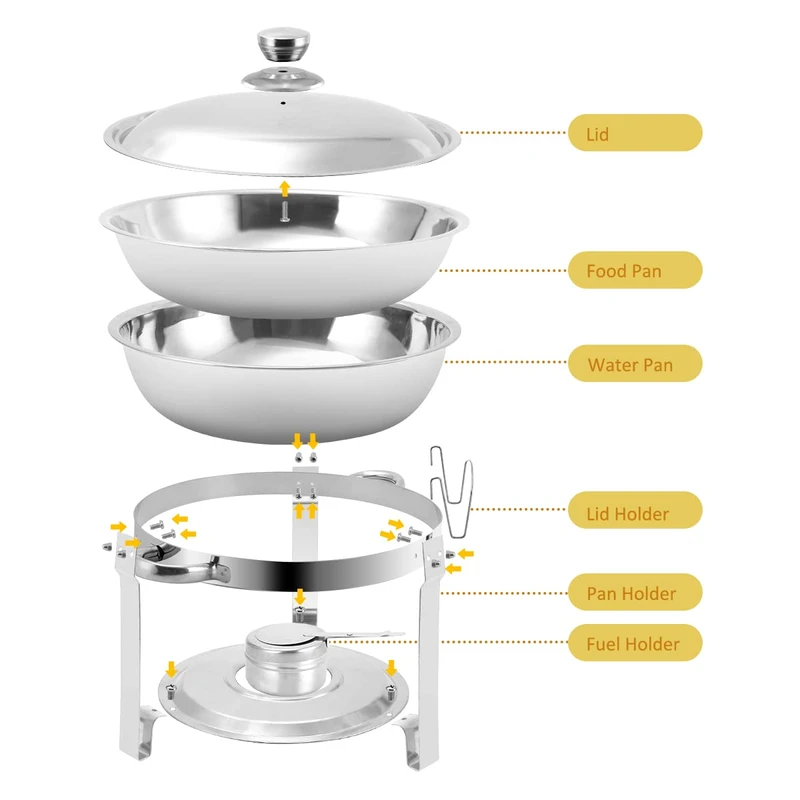 Lid

Food Pan

Water Pan

Lid Holder

Pan Holder

Fuel Holder