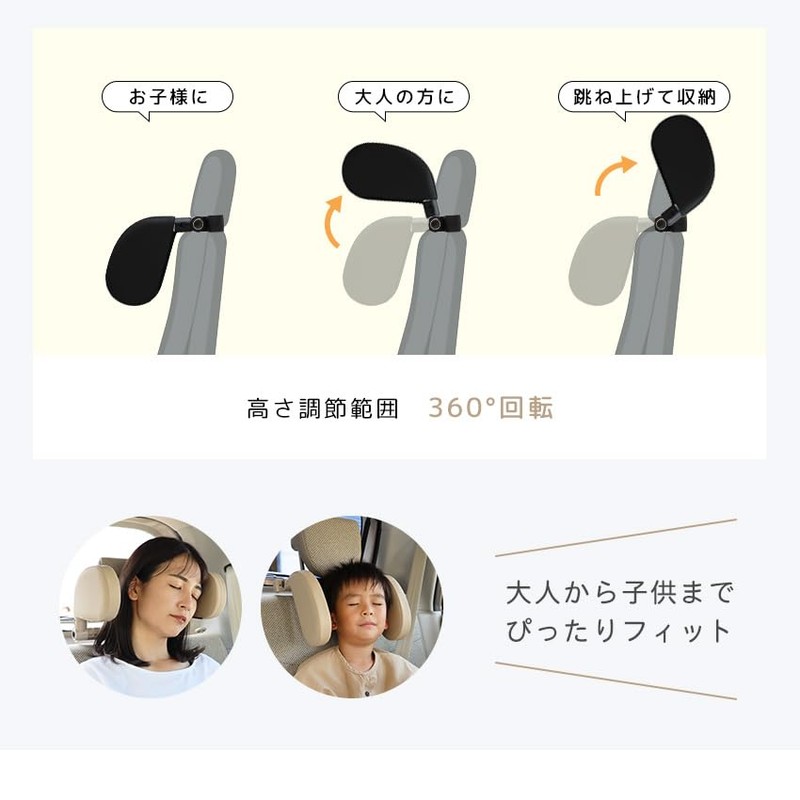 お子様に

大人の方に

跳ね上げて収納

高さ調節範囲　360°回転

大人から子供まで
ぴったりフィット