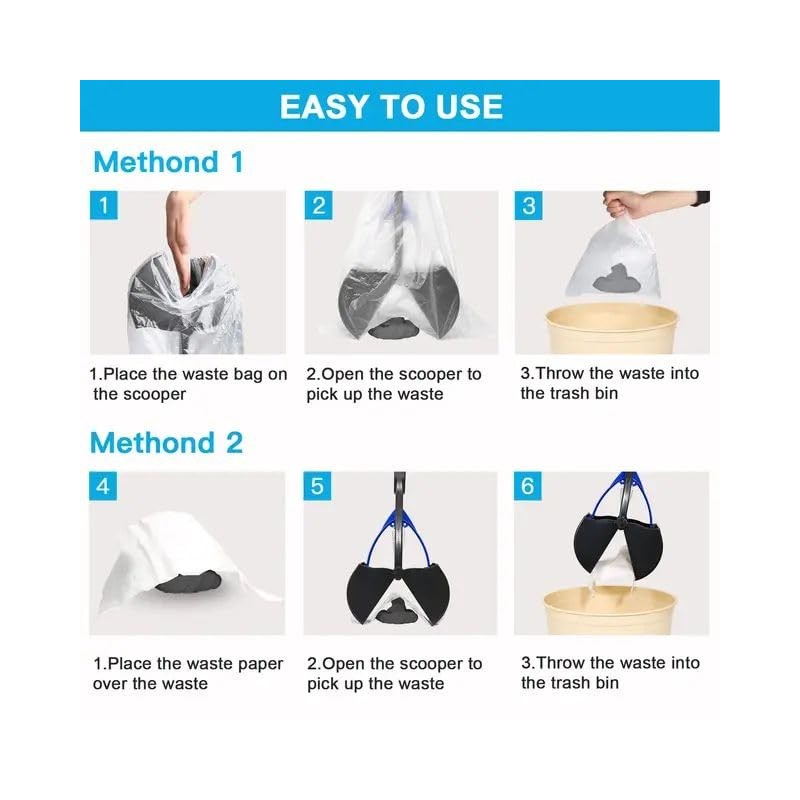 EASY TO USE

Methond 1

1

2

3

1.Place the waste bag on the scooper

2.Open the scooper to pick up the waste

3.Throw the waste into the trash bin

Methond 2

4

5

6

1.Place the waste paper over the waste

2.Open the scooper to pick up the waste

3.Throw the waste into the trash bin