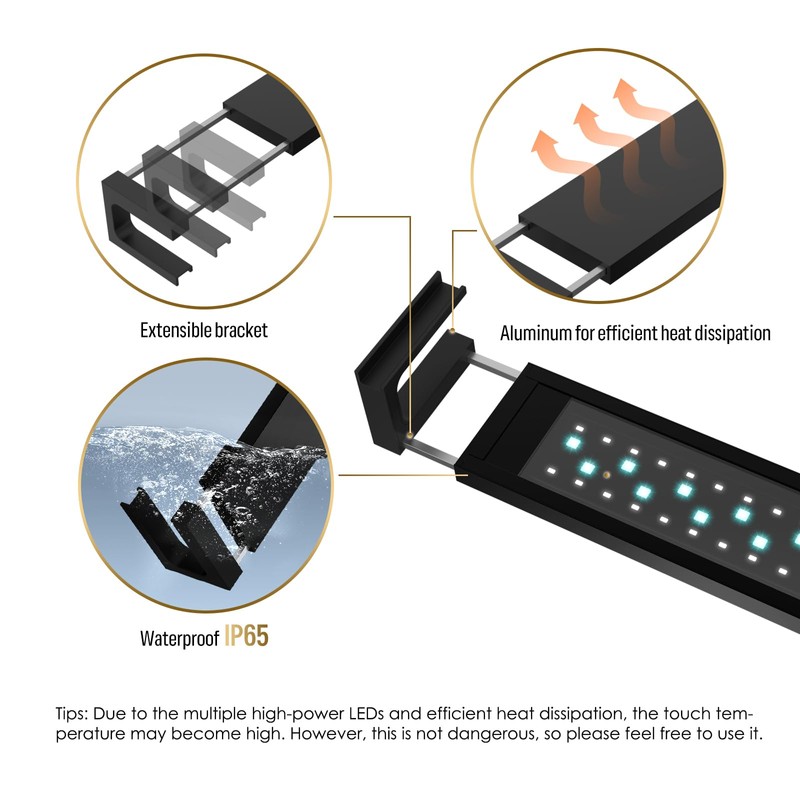 Extensible bracket

Aluminum for efficient heat dissipation

Waterproof IP65

Tips: Due to the multiple high-power LEDs and efficient heat dissipation, the touch temperature may become high. However, this is not dangerous, so please feel free to use it.