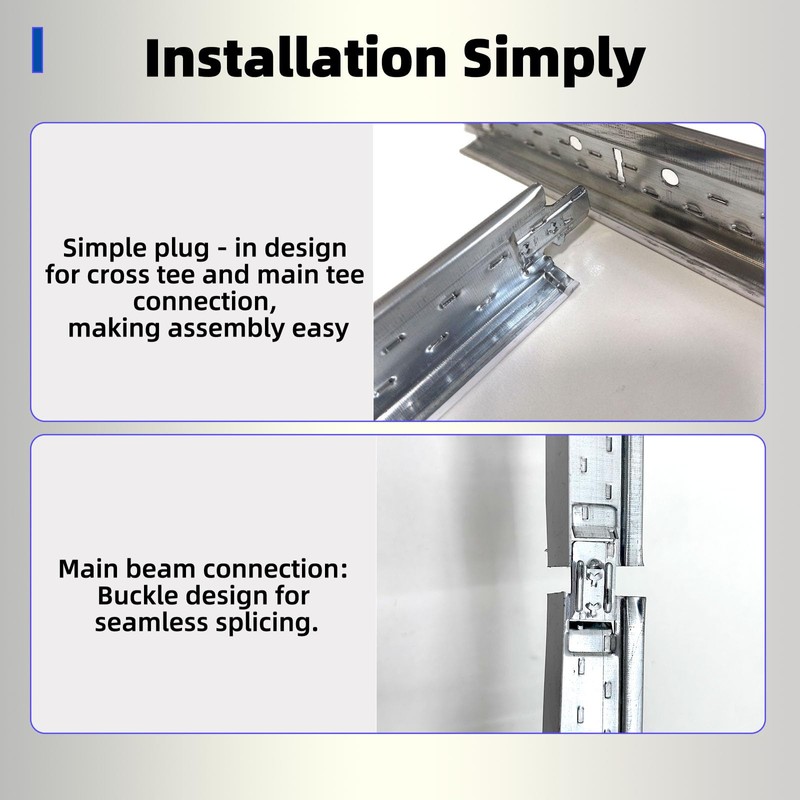 Installation Simply

Simple plug - in design for cross tee and main tee connection, making assembly easy

Main beam connection: Buckle design for seamless splicing.