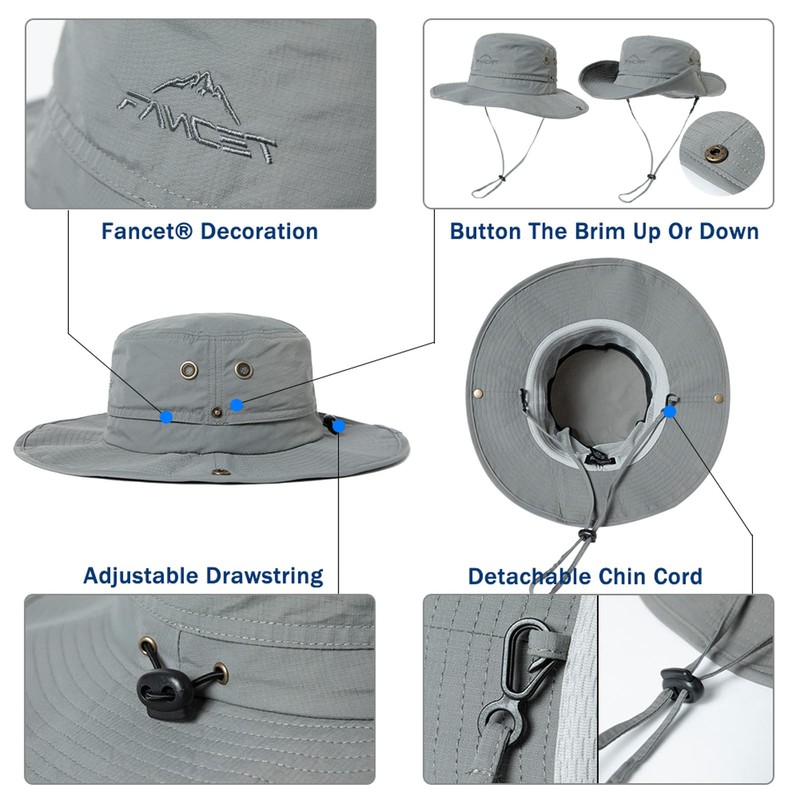 FANCET

Fancet® Decoration

Button The Brim Up Or Down

Adjustable Drawstring

Detachable Chin Cord