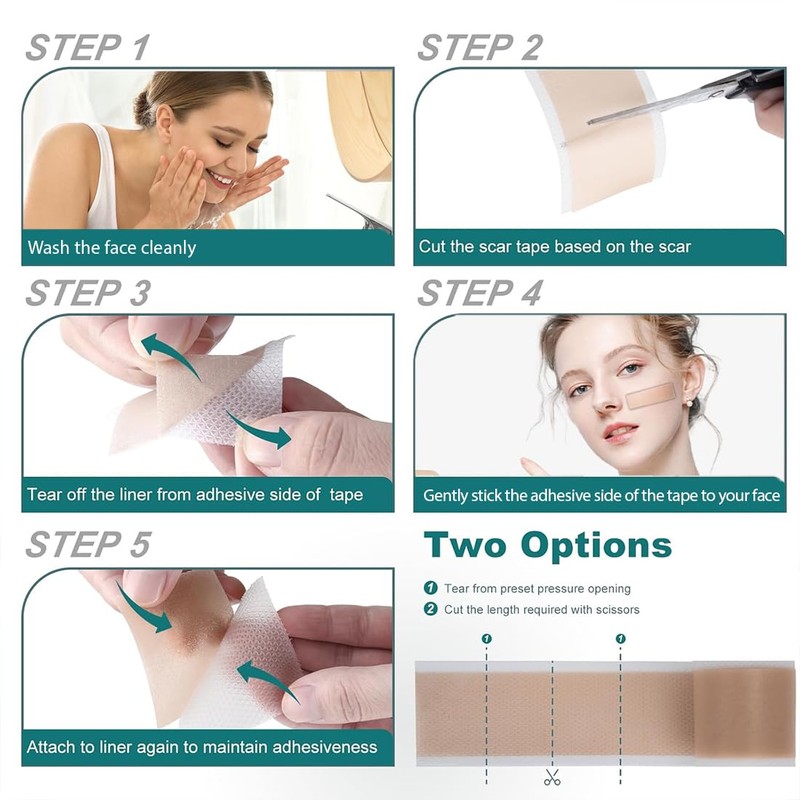 STEP 1

Wash the face cleanly

STEP 2

Cut the scar tape based on the scar

STEP 3

Tear off the liner from adhesive side of tape

STEP 4

Gently stick the adhesive side of the tape to your face

STEP 5

Attach to liner again to maintain adhesiveness

Two Options

1 Tear from preset pressure opening
2 Cut the length required with scissors

1 1