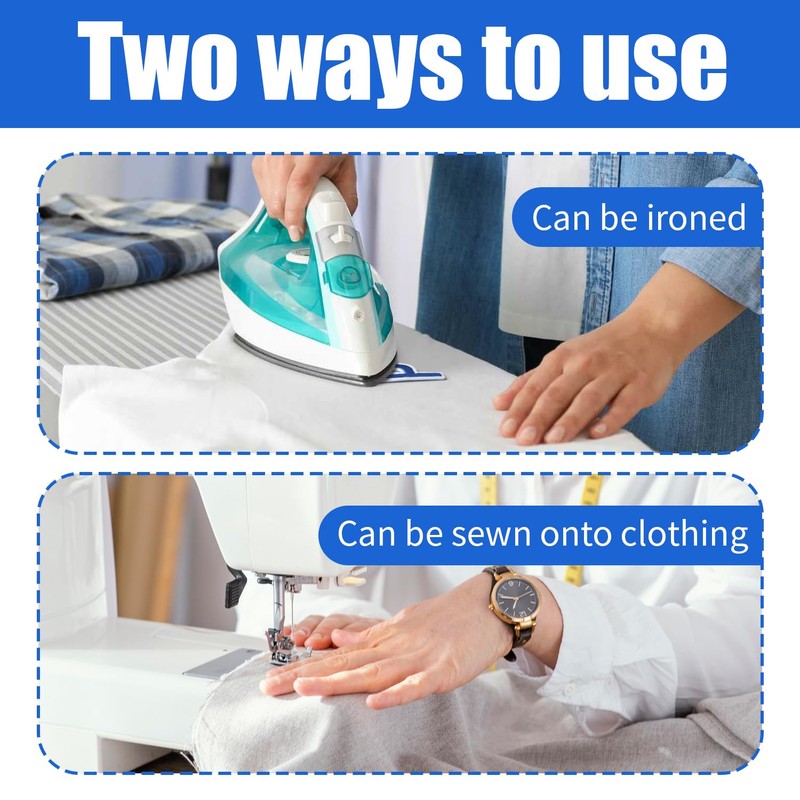 Two ways to use

Can be ironed

Can be sewn onto clothing