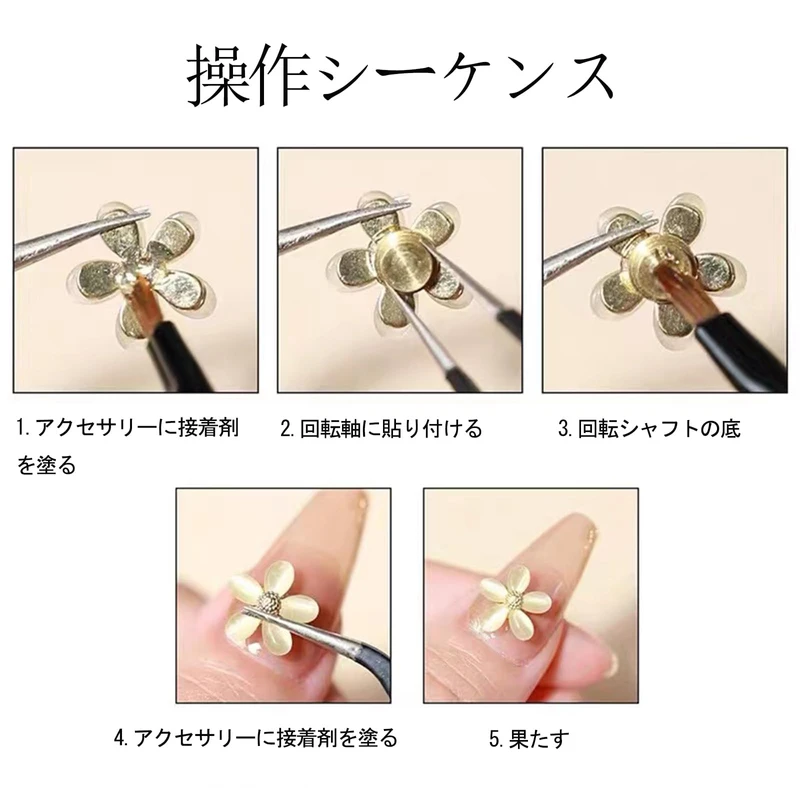 操作シーケンス

1.アクセサリーに接着剤を塗る

2.回転軸に貼り付ける

3.回転シャフトの底

4.アクセサリーに接着剤を塗る

5.果たす