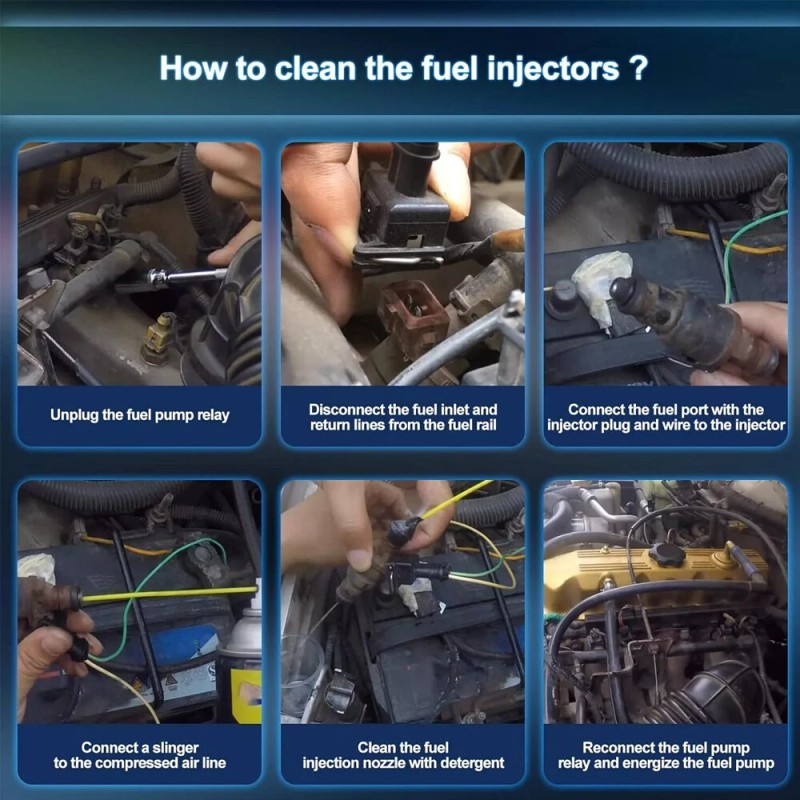 How to clean the fuel injectors ?

Unplug the fuel pump relay

Disconnect the fuel inlet and return lines from the fuel rail

Connect the fuel port with the injector plug and wire to the injector

Connect a slinger to the compressed air line

Clean the fuel injection nozzle with detergent

Reconnect the fuel pump relay and energize the fuel pump