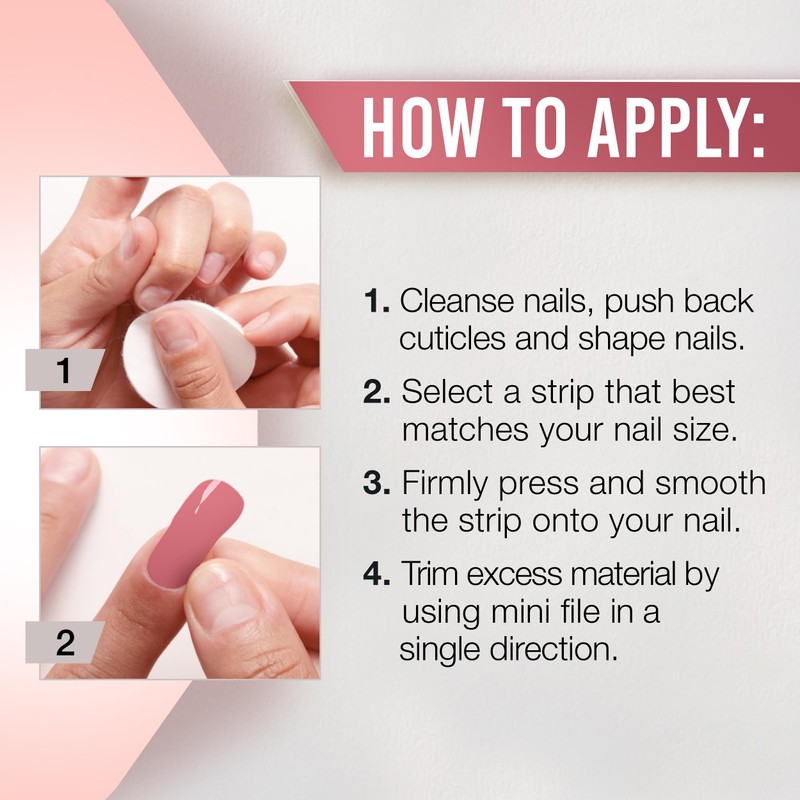 HOW TO APPLY:

1

2

1. Cleanse nails, push back cuticles and shape nails.

2. Select a strip that best matches your nail size.

3. Firmly press and smooth the strip onto your nail.

4. Trim excess material by using mini file in a single direction.