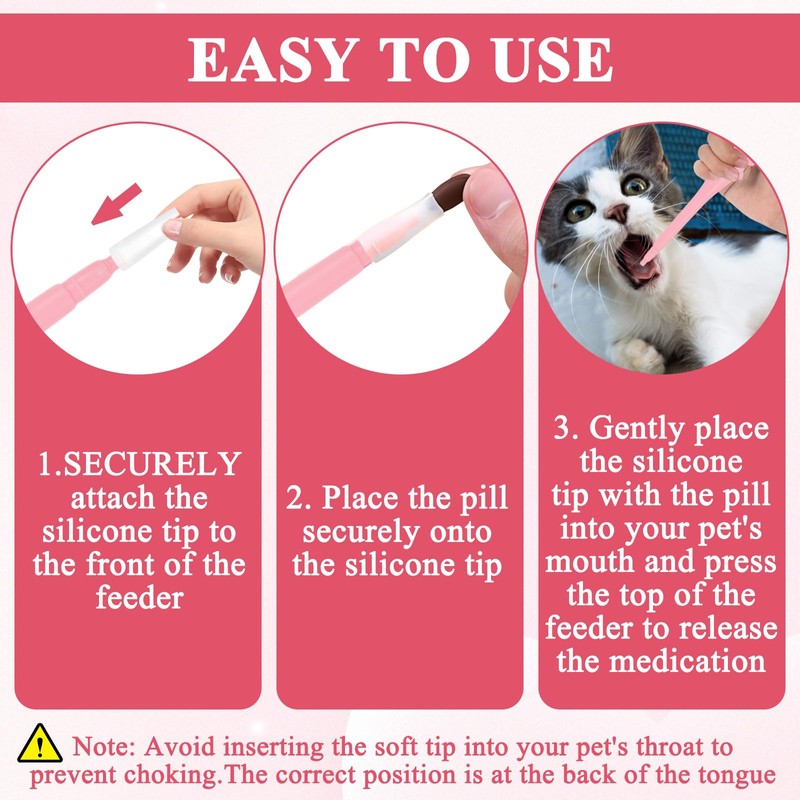 EASY TO USE

1.SECURELY attach the silicone tip to the front of the feeder

2. Place the pill securely onto the silicone tip

3. Gently place the silicone tip with the pill into your pet's mouth and press the top of the feeder to release the medication

Note: Avoid inserting the soft tip into your pet's throat to prevent choking.The correct position is at the back of the tongue