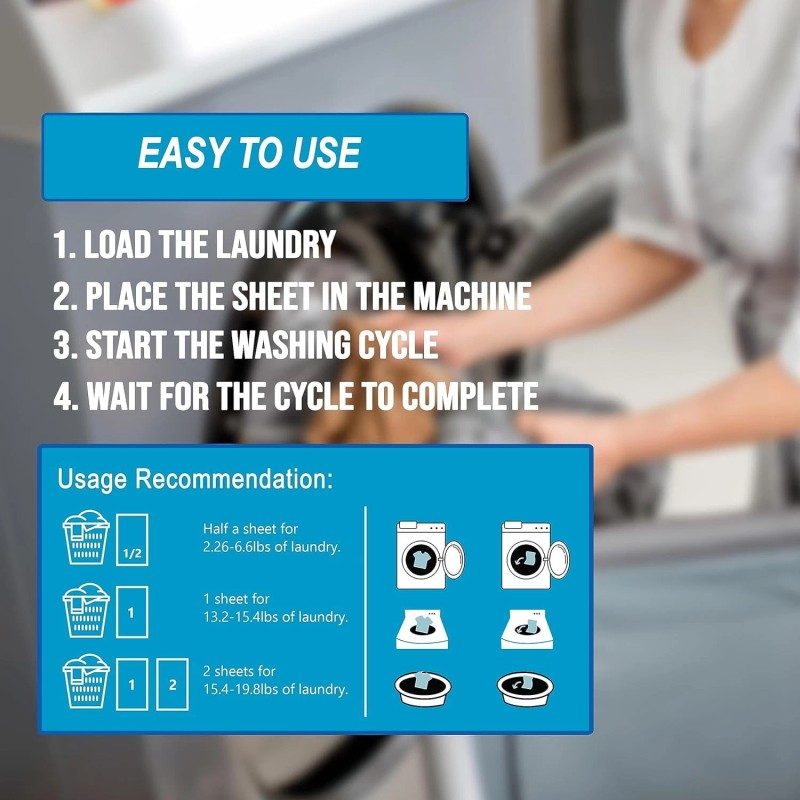 EASY TO USE

1. LOAD THE LAUNDRY
2. PLACE THE SHEET IN THE MACHINE
3. START THE WASHING CYCLE
4. WAIT FOR THE CYCLE TO COMPLETE

Usage Recommendation:

1/2 Half a sheet for 2.26-6.6lbs of laundry.

1 1 sheet for 13.2-15.4lbs of laundry.

1 2 2 sheets for 15.4-19.8lbs of laundry.