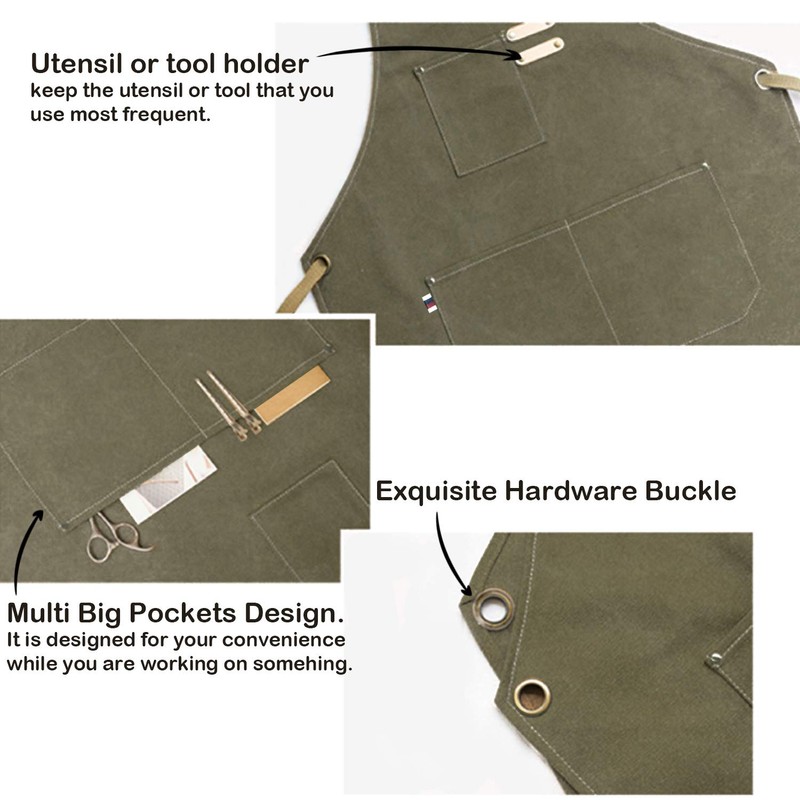 Utensil or tool holder
keep the utensil or tool that you use most frequent.

Exquisite Hardware Buckle

Multi Big Pockets Design.
It is designed for your convenience while you are working on somehing.