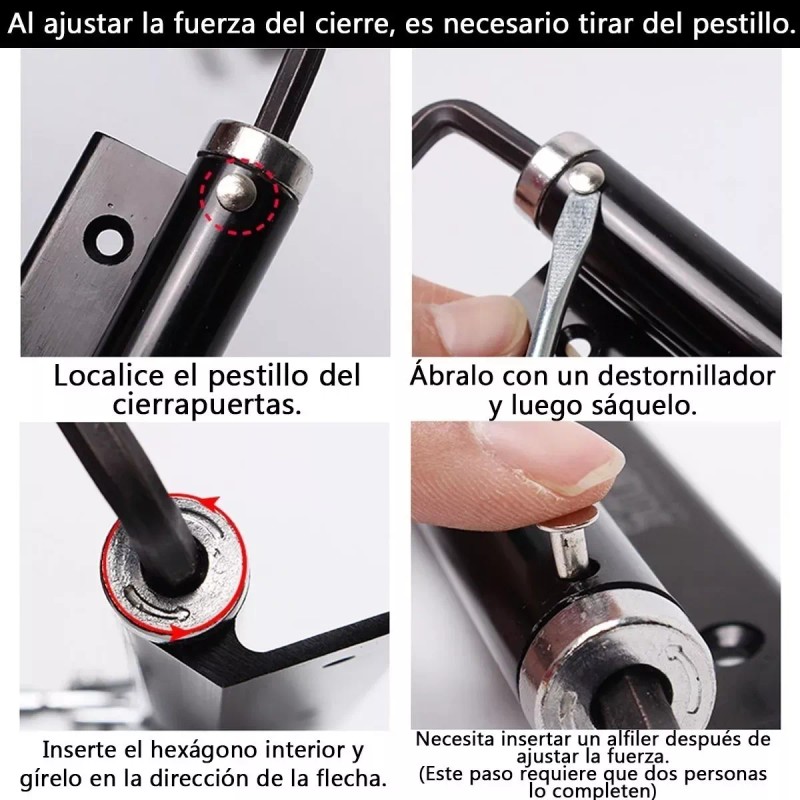 Al ajustar la fuerza del cierre, es necesario tirar del pestillo.

Localice el pestillo del cierrapuertas.

Ábralo con un destornillador y luego sáquelo.

Inserte el hexágono interior y gírelo en la dirección de la flecha.

Necesita insertar un alfiler después de ajustar la fuerza.
(Este paso requiere que dos personas lo completen)