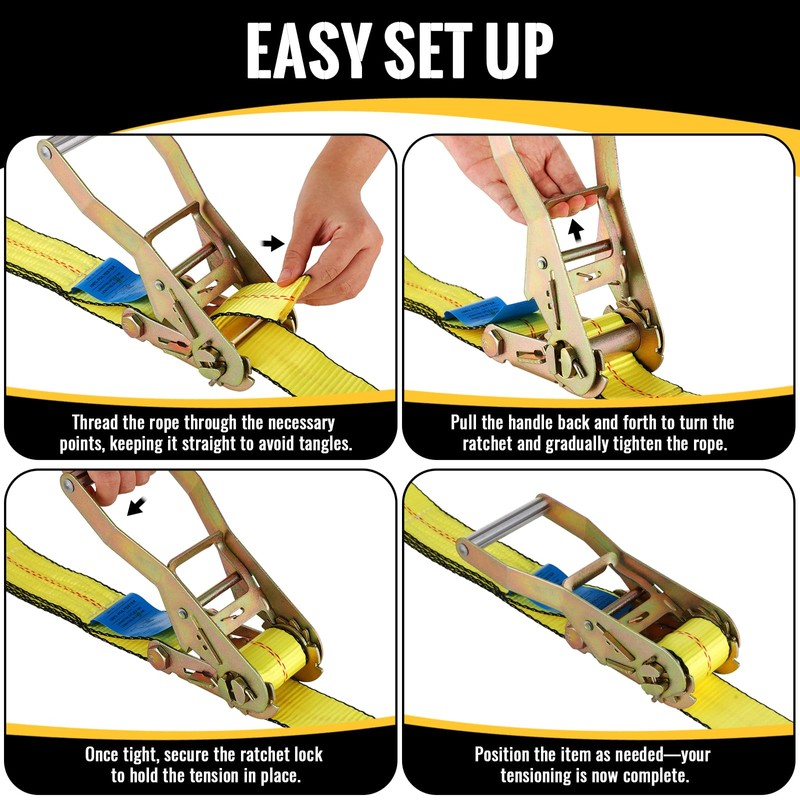 EASY SET UP

Thread the rope through the necessary points, keeping it straight to avoid tangles.

Pull the handle back and forth to turn the ratchet and gradually tighten the rope.

Once tight, secure the ratchet lock to hold the tension in place.

Position the item as needed—your tensioning is now complete.