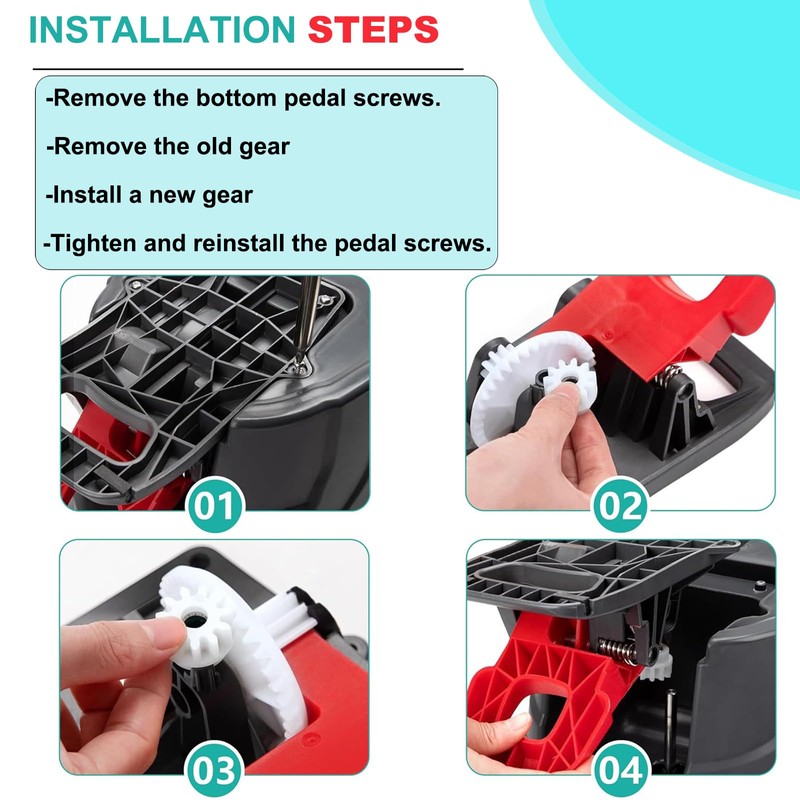 INSTALLATION STEPS

-Remove the bottom pedal screws.

-Remove the old gear

-Install a new gear

-Tighten and reinstall the pedal screws.

01

02

03

04