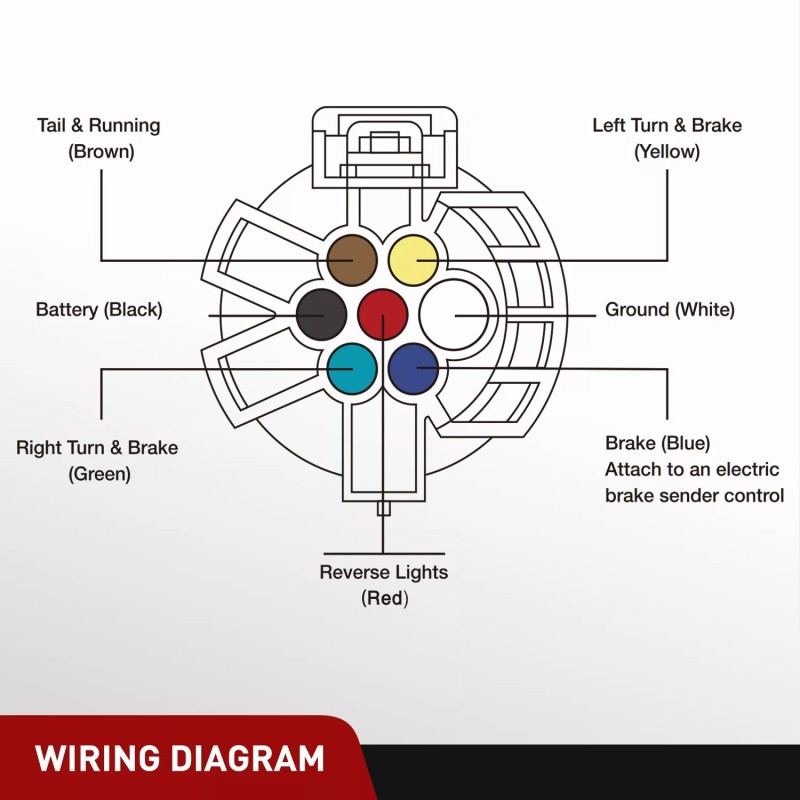 Tail & Running
(Brown)

Left Turn & Brake
(Yellow)

Battery (Black)

Ground (White)

Right Turn & Brake
(Green)

Brake (Blue)
Attach to an electric
brake sender control

Reverse Lights
(Red)

WIRING DIAGRAM