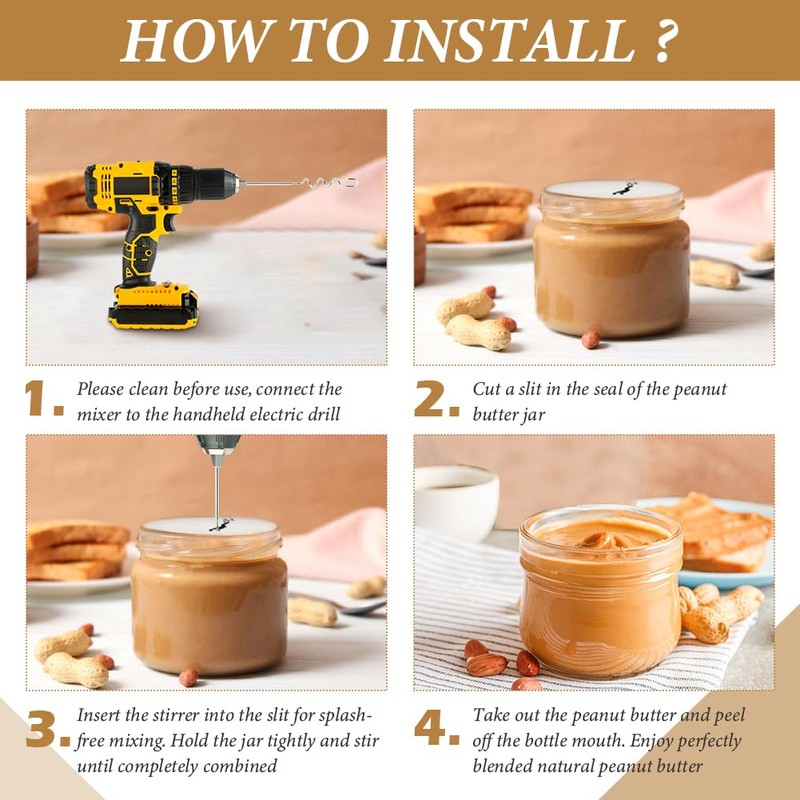 HOW TO INSTALL ?

1. Please clean before use, connect the mixer to the handheld electric drill

2. Cut a slit in the seal of the peanut butter jar

3. Insert the stirrer into the slit for splash-free mixing. Hold the jar tightly and stir until completely combined

4. Take out the peanut butter and peel off the bottle mouth. Enjoy perfectly blended natural peanut butter