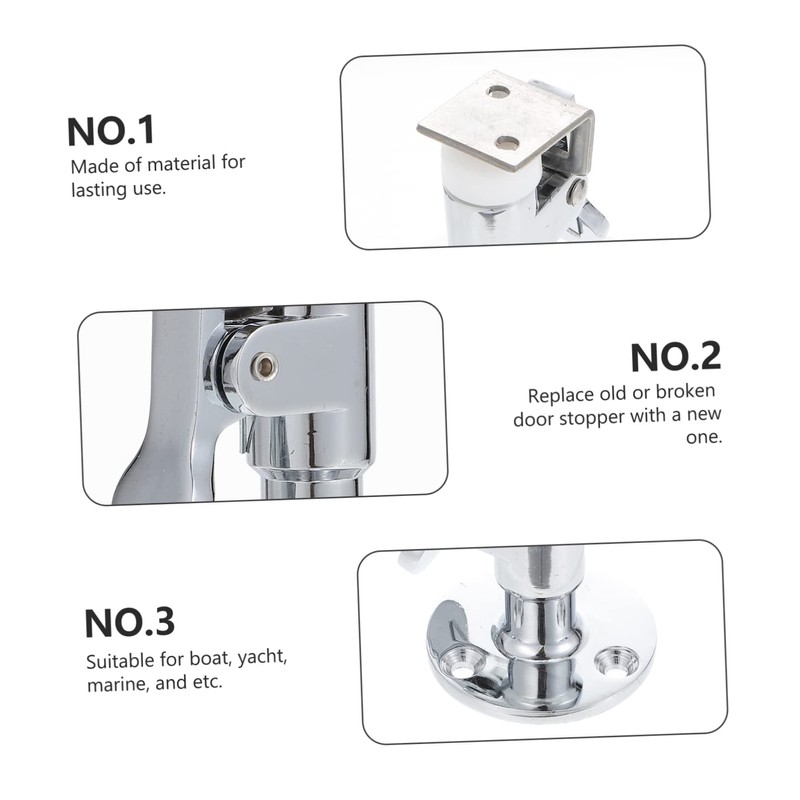 NO.1
Made of material for lasting use.

NO.2
Replace old or broken door stopper with a new one.

NO.3
Suitable for boat, yacht, marine, and etc.