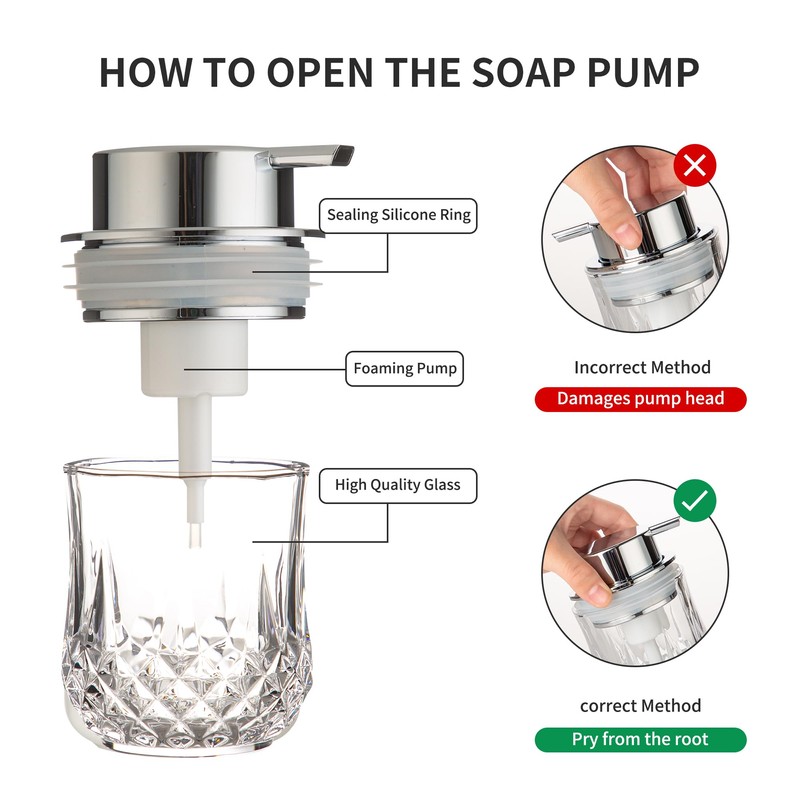 HOW TO OPEN THE SOAP PUMP

Sealing Silicone Ring

Foaming Pump

High Quality Glass

Incorrect Method

Damages pump head

correct Method

Pry from the root