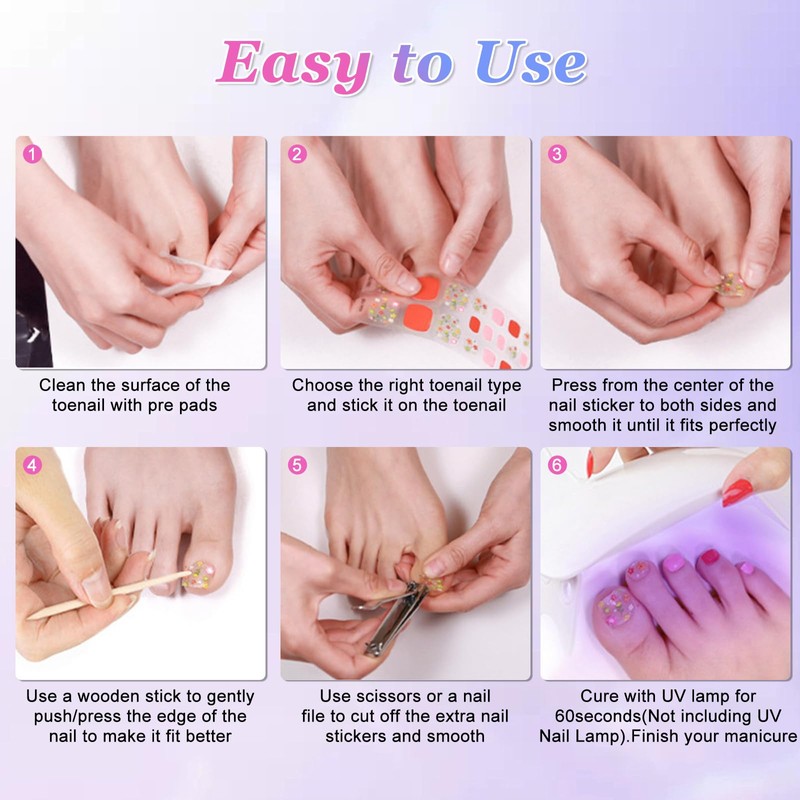 Easy to Use

1
Clean the surface of the toenail with pre pads

2
Choose the right toenail type and stick it on the toenail

3
Press from the center of the nail sticker to both sides and smooth it until it fits perfectly

4
Use a wooden stick to gently push/press the edge of the nail to make it fit better

5
Use scissors or a nail file to cut off the extra nail stickers and smooth

6
Cure with UV lamp for 60seconds(Not including UV Nail Lamp).Finish your manicure