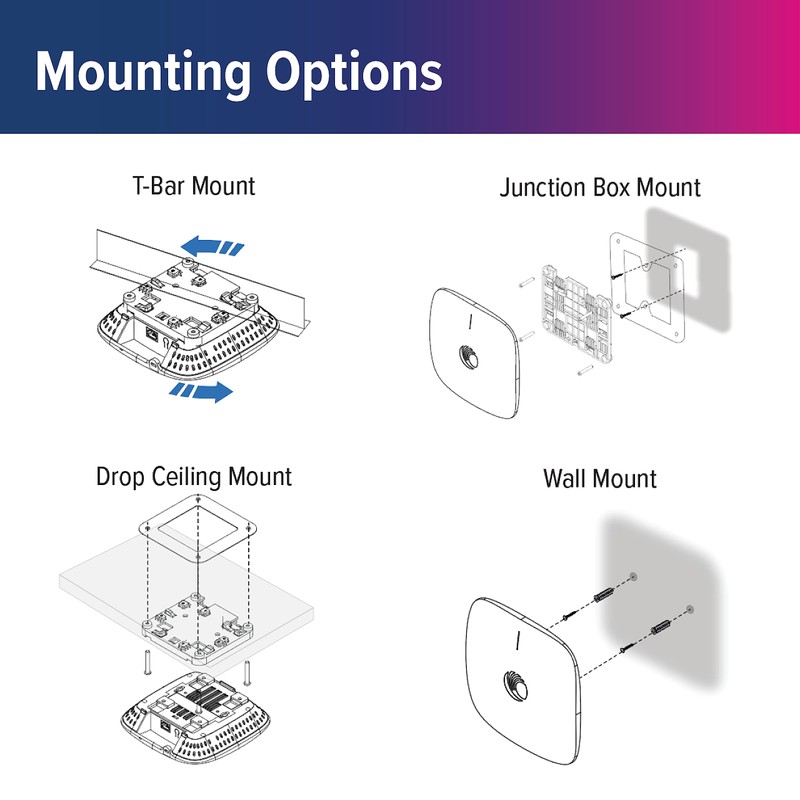 Mounting Options

T-Bar Mount

Junction Box Mount

Drop Ceiling Mount

Wall Mount