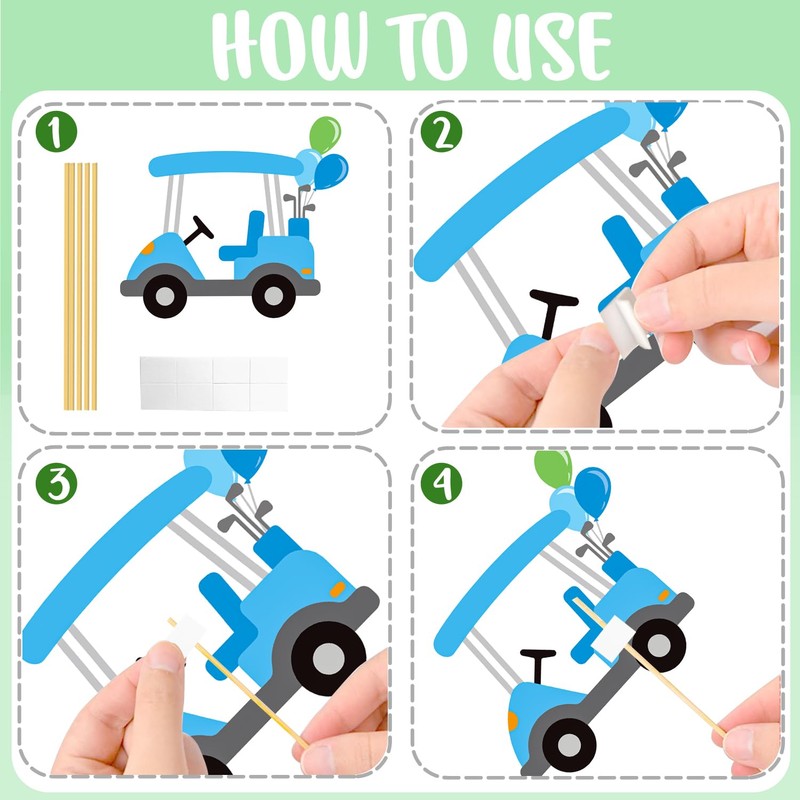 HOW TO USE

1

2

3

4