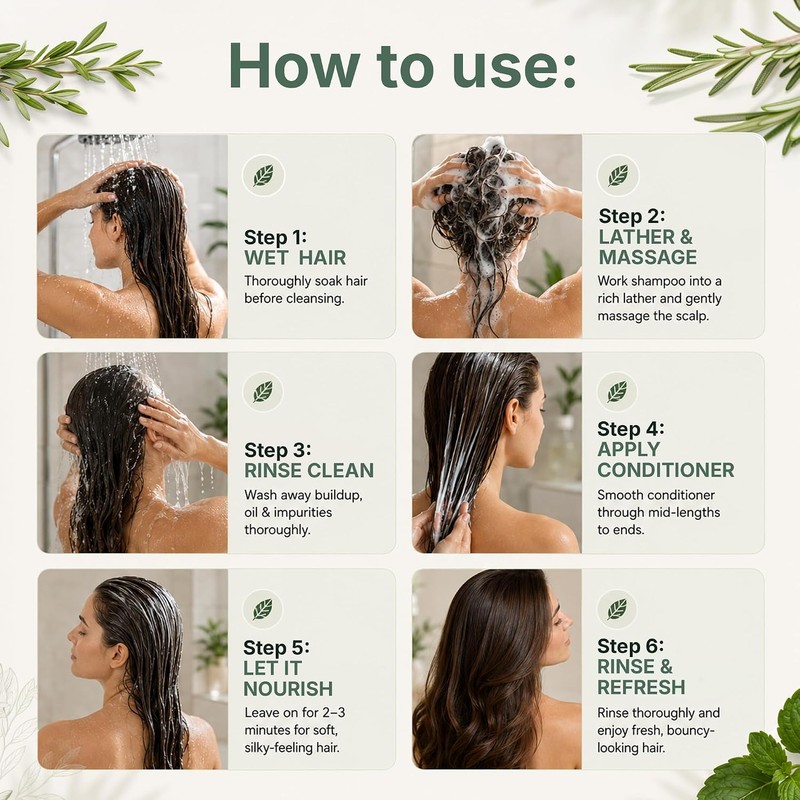 How to use:

Step 1:
WET HAIR
Thoroughly soak hair before cleansing.

Step 2:
LATHER & MASSAGE
Work shampoo into a rich lather and gently massage the scalp.

Step 3:
RINSE CLEAN
Wash away buildup, oil & impurities thoroughly.

Step 4:
APPLY CONDITIONER
Smooth conditioner through mid-lengths to ends.

Step 5:
LET IT NOURISH
Leave on for 2–3 minutes for soft, silky-feeling hair.

Step 6:
RINSE & REFRESH
Rinse thoroughly and enjoy fresh, bouncy-looking hair.