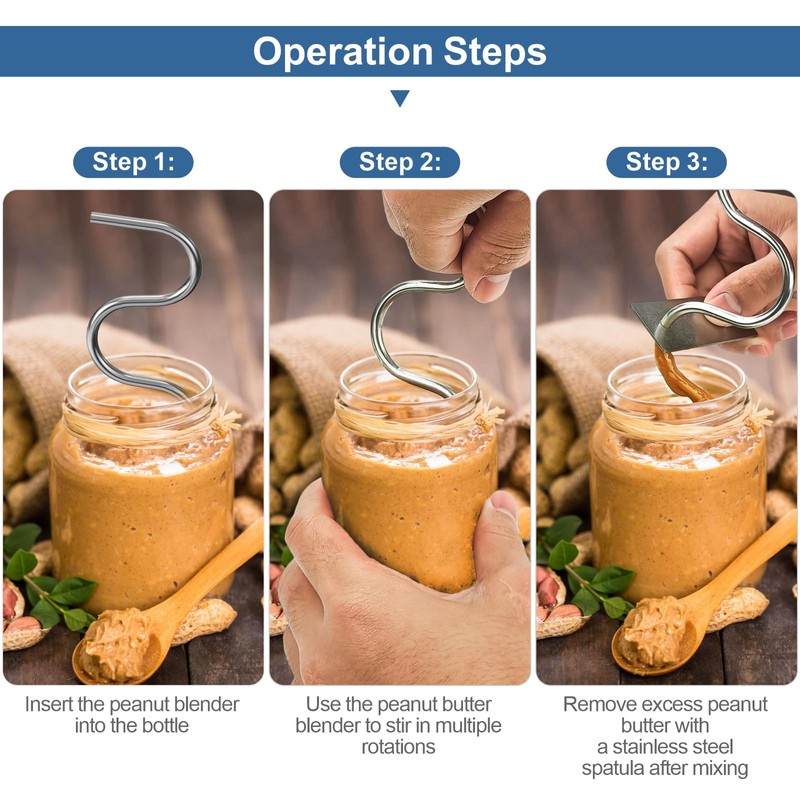 Operation Steps

Step 1:

Step 2:

Step 3:

Insert the peanut blender into the bottle

Use the peanut butter blender to stir in multiple rotations

Remove excess peanut butter with a stainless steel spatula after mixing