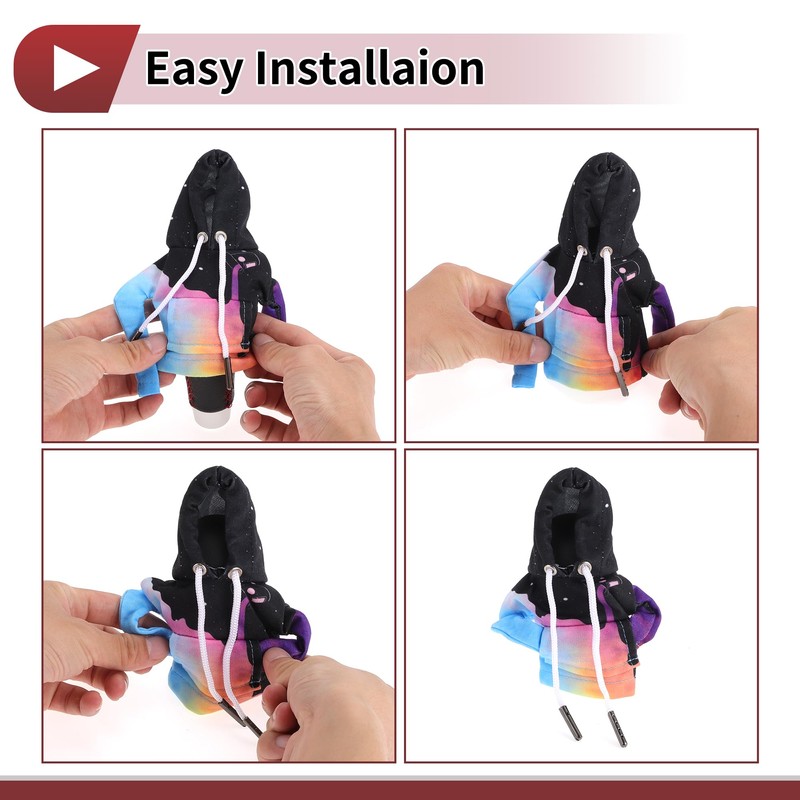 Easy Installaion